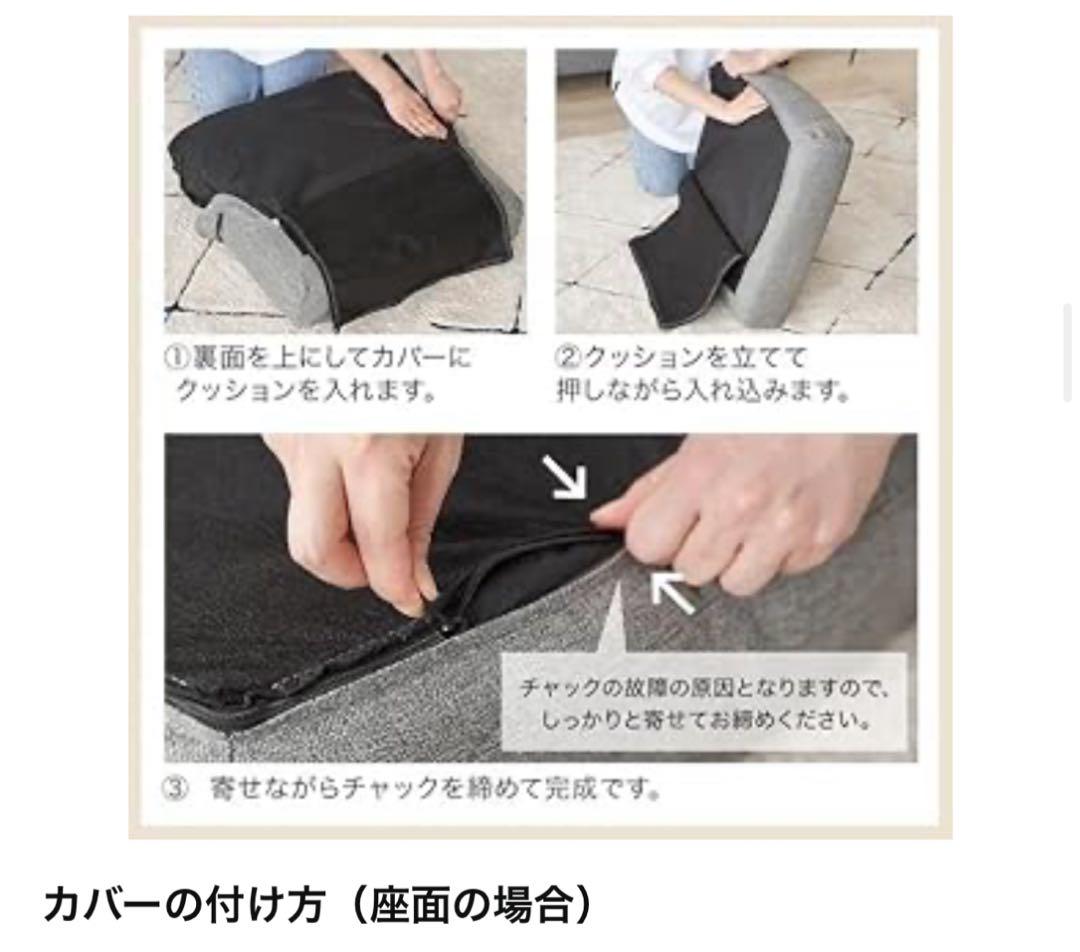 ①裏面を上にしてカバーにクッションを入れます。

②クッションを立てて押しながら入れ込みます。

チャックの故障の原因となりますので、しっかりと寄せてお締めください。

③ 寄せながらチャックを締めて完成です。

カバーの付け方（座面の場合）