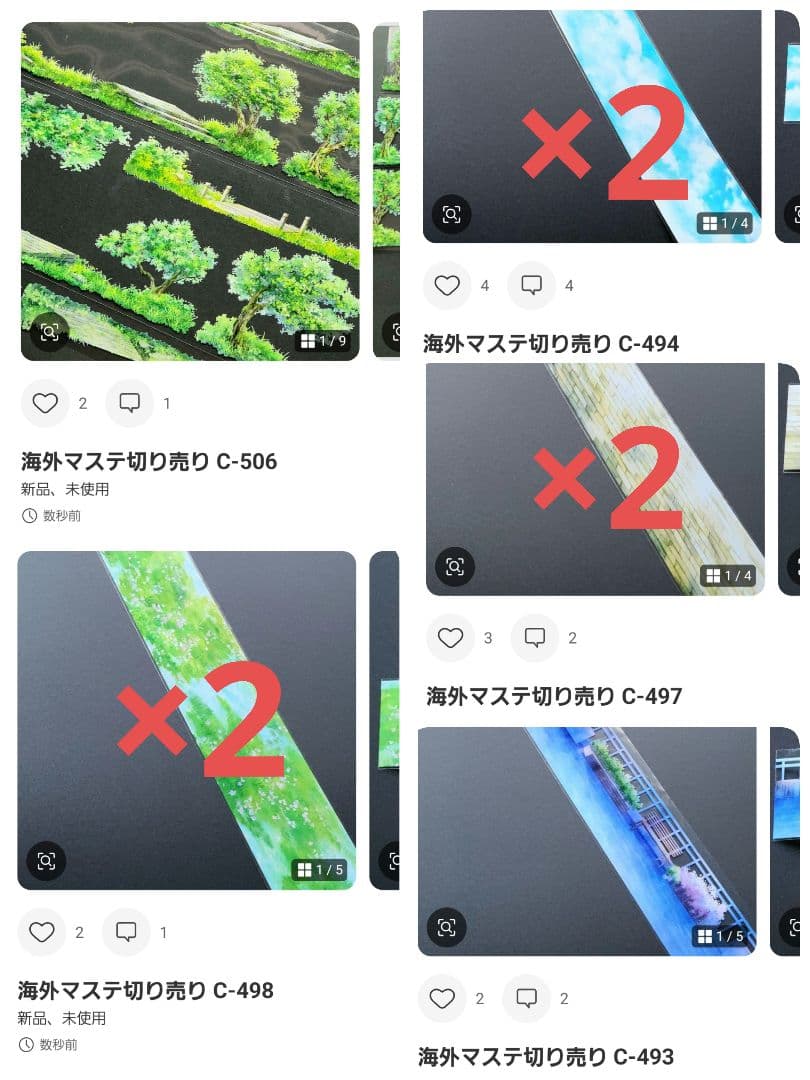 1 / 9

2 1

海外マステ切り売り C-506
新品、未使用
数秒前

×2
1 / 5

2 1

海外マステ切り売り C-498
新品、未使用
数秒前

×2
1 / 4

4 4

海外マステ切り売り C-494

×2
1 / 4

3 2

海外マステ切り売り C-497

1 / 5

2 2

海外マステ切り売り C-493