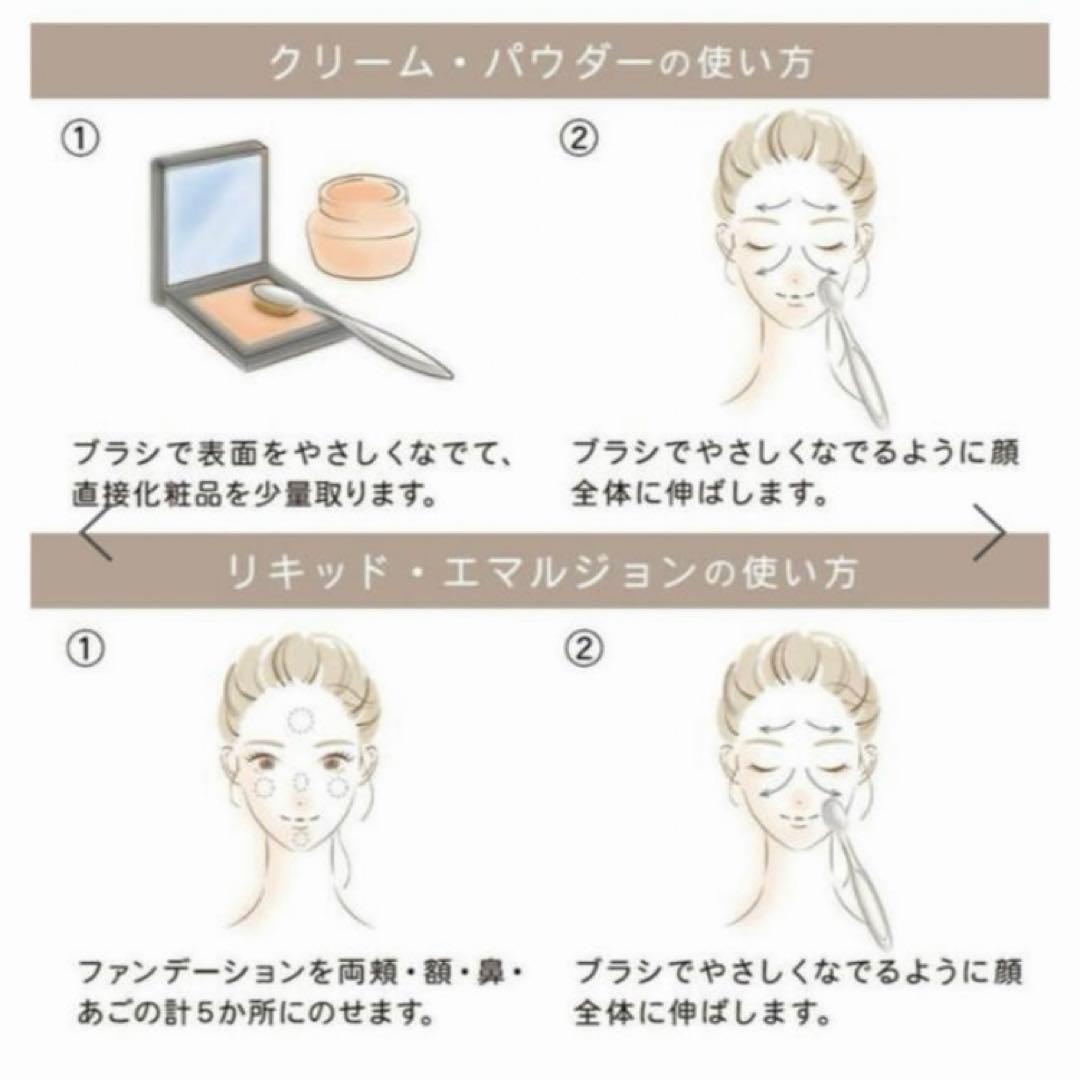 クリーム・パウダーの使い方

①

ブラシで表面をやさしくなでて、直接化粧品を少量取ります。

②

ブラシでやさしくなでるように顔全体に伸ばします。

リキッド・エマルジョンの使い方

①

ファンデーションを両頬・額・鼻・あごの計5か所にのせます。

②

ブラシでやさしくなでるように顔全体に伸ばします。