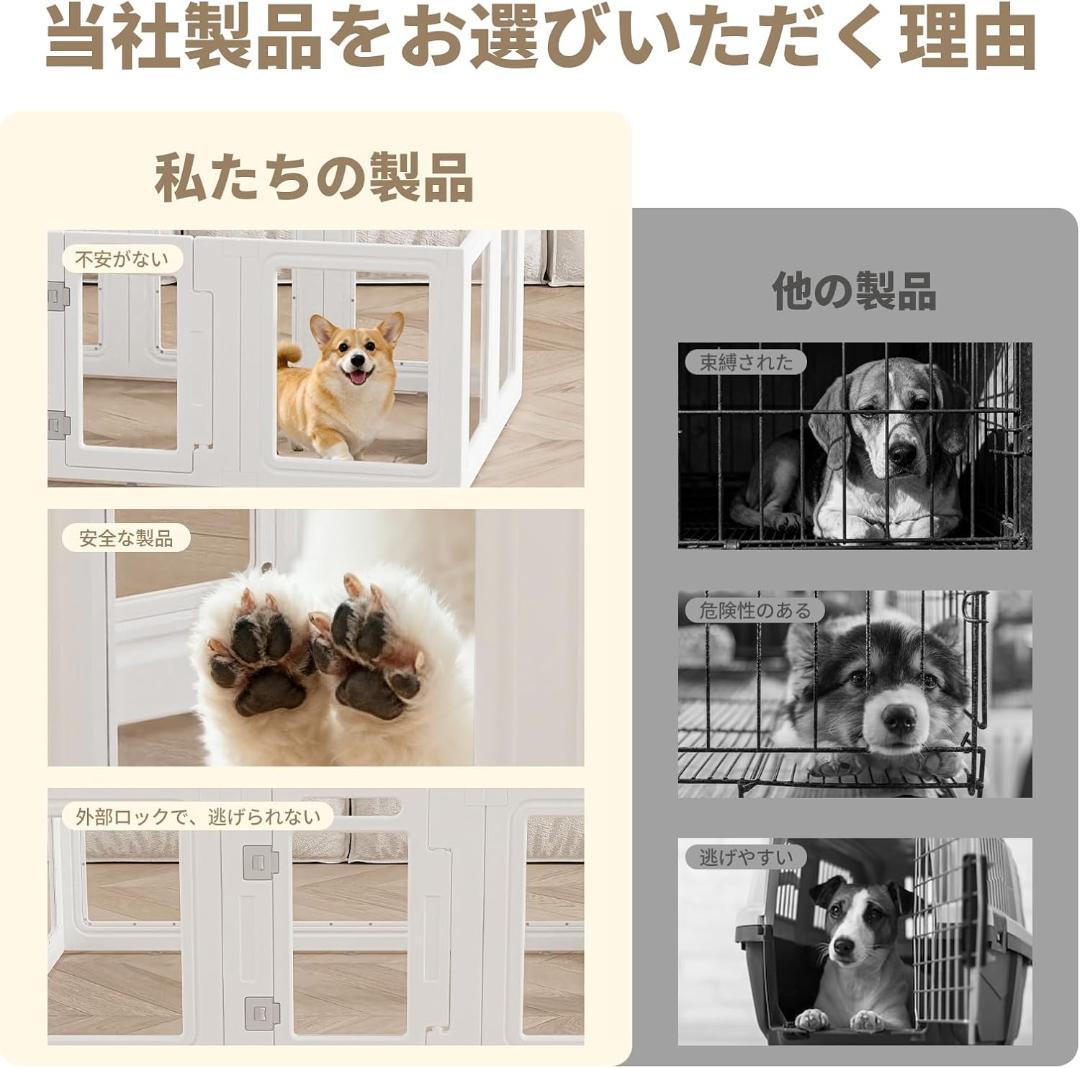 当社製品をお選びいただく理由

私たちの製品

不安がない

安全な製品

外部ロックで、逃げられない

他の製品

束縛された

危険性のある

逃げやすい