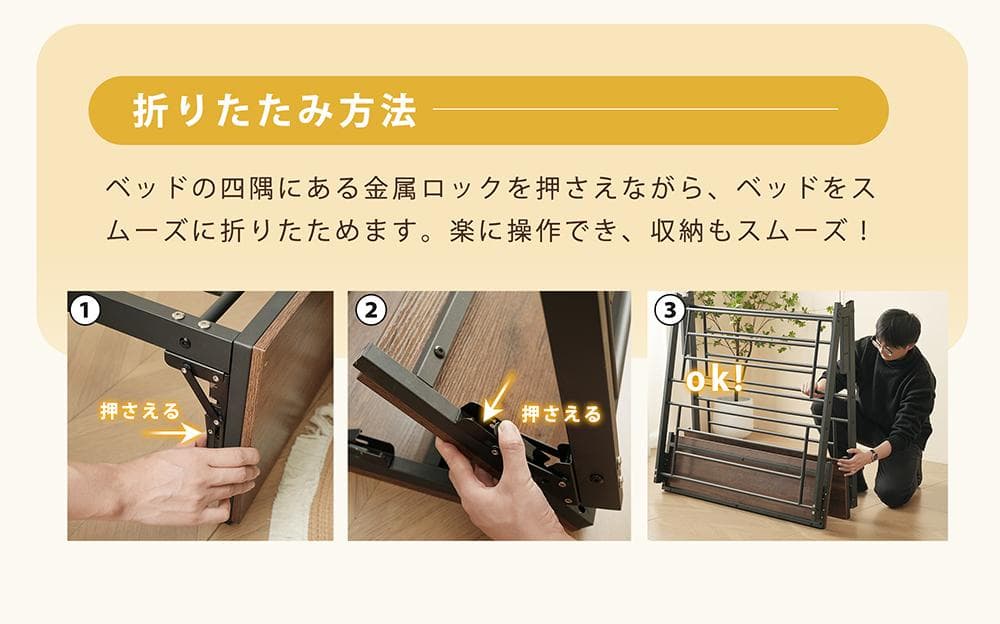 折りたたみ方法

ベッドの四隅にある金属ロックを押さえながら、ベッドをスムーズに折りたためます。楽に操作でき、収納もスムーズ！

1
押さえる

2
押さえる

3
ok!