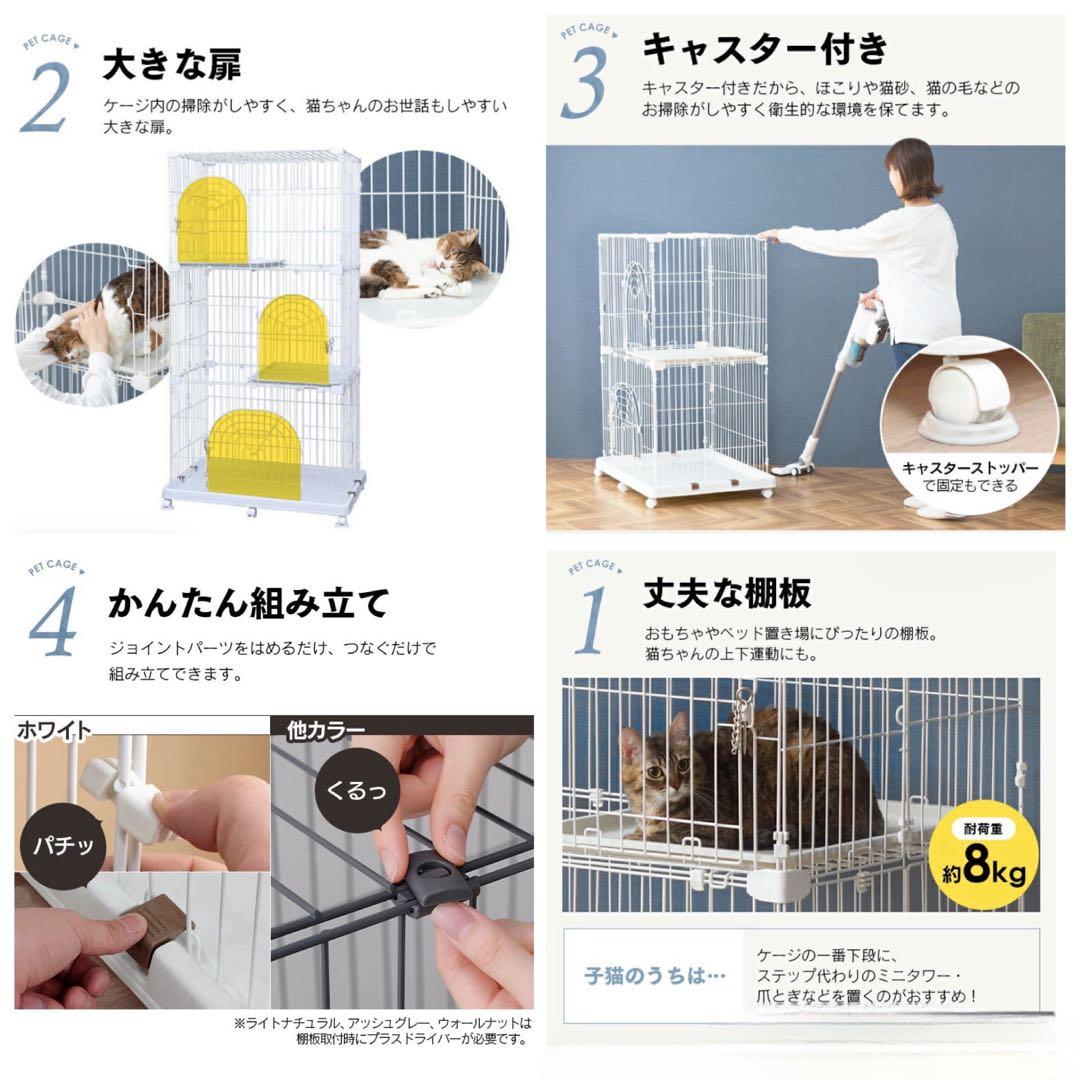 PET CAGE
2
大きな扉
ケージ内の掃除がしやすく、猫ちゃんのお世話もしやすい大きな扉。

PET CAGE
3
キャスター付き
キャスター付きだから、ほこりや猫砂、猫の毛などのお掃除がしやすく衛生的な環境を保てます。

キャスターストッパーで固定もできる

PET CAGE
4
かんたん組み立て
ジョイントパーツをはめるだけ、つなぐだけで組み立てできます。

ホワイト
パチッ
他カラー
くるっ

※ライトナチュラル、アッシュグレー、ウォールナットは棚板取付時にプラスドライバーが必要です。

PET CAGE
1
丈夫な棚板
おもちゃやベッド置き場にぴったりの棚板。猫ちゃんの上下運動にも。

耐荷重
約8kg

子猫のうちは…
ケージの一番下段に、ステップ代わりのミニタワー・爪とぎなどを置くのがおすすめ！