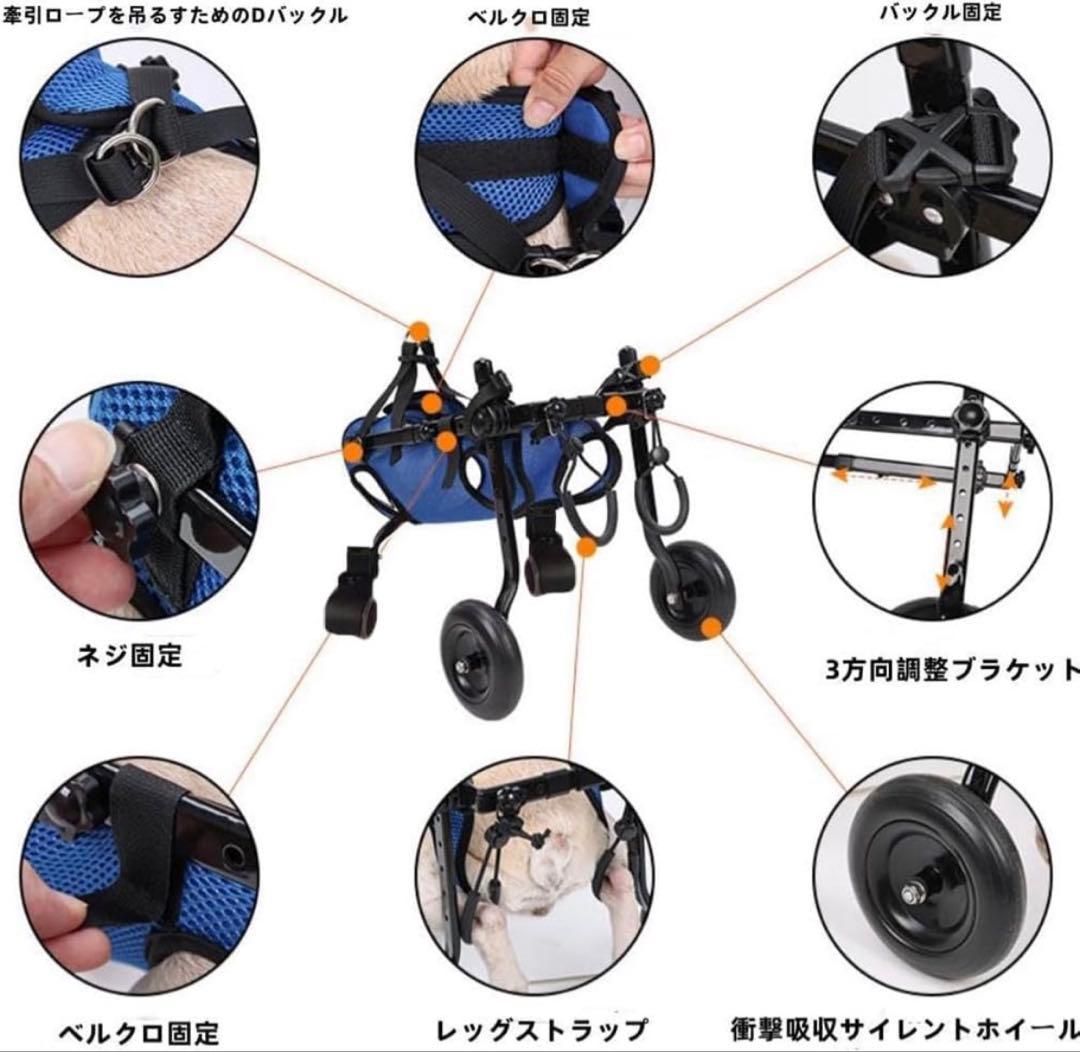 牽引ロープを吊るすためのDバックル

ベルクロ固定

バックル固定

ネジ固定

3方向調整ブラケット

ベルクロ固定

レッグストラップ

衝撃吸収サイレントホイール