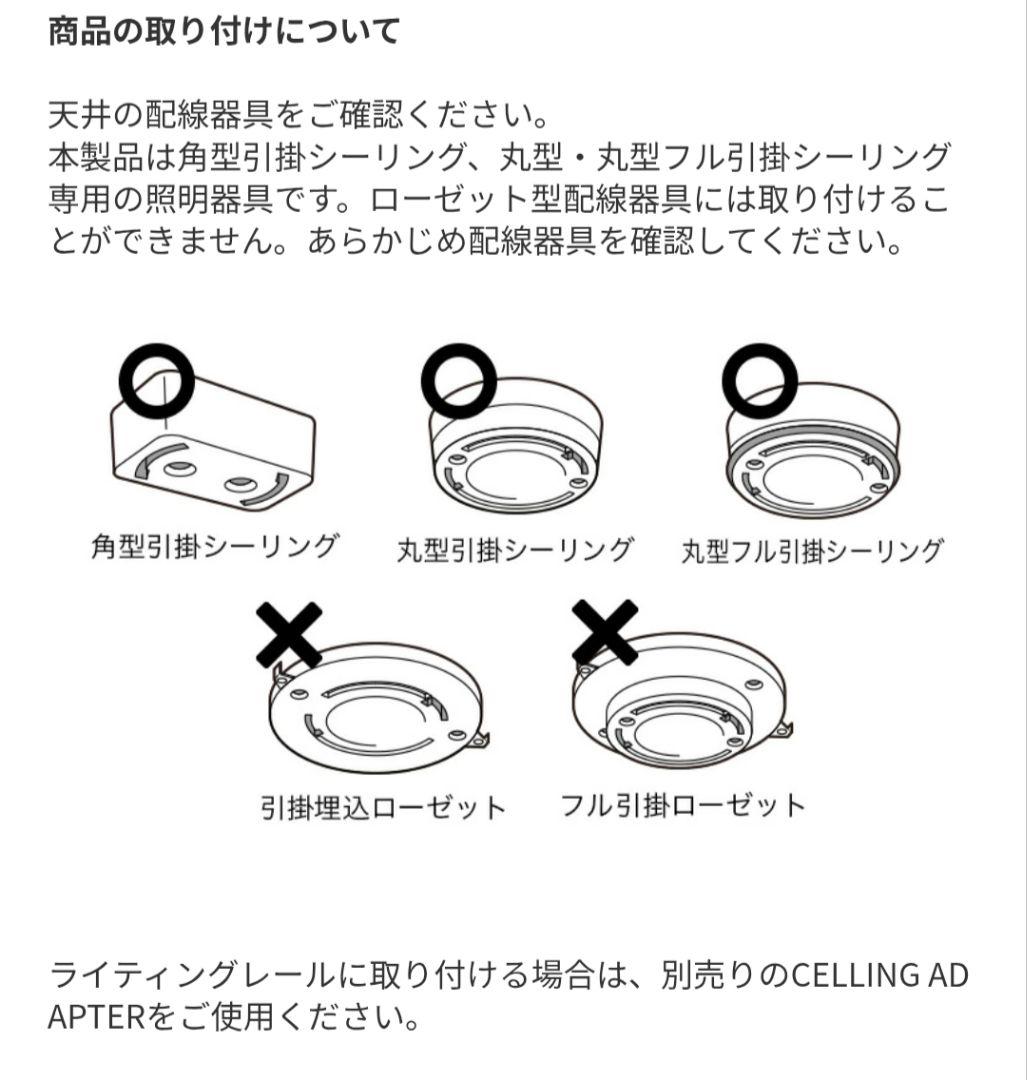 商品の取り付けについて

天井の配線器具をご確認ください。
本製品は角型引掛シーリング、丸型・丸型フル引掛シーリング専用の照明器具です。ローゼット型配線器具には取り付けることができません。あらかじめ配線器具を確認してください。

角型引掛シーリング　丸型引掛シーリング　丸型フル引掛シーリング
引掛埋込ローゼット　フル引掛ローゼット

ライティングレールに取り付ける場合は、別売りのCELLING ADAPTERをご使用ください。