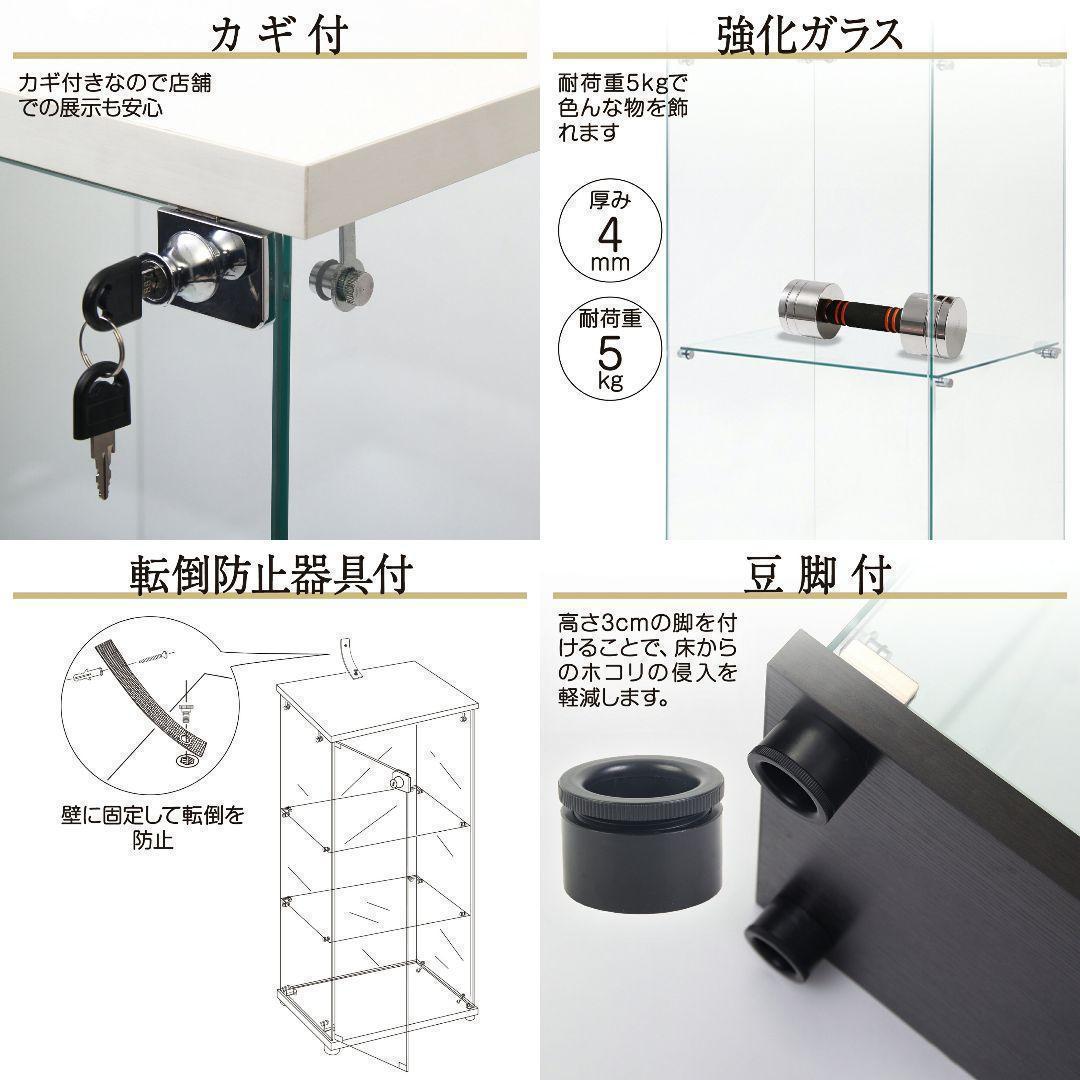 カギ付

カギ付きなので店舗での展示も安心

強化ガラス

耐荷重5kgで色んな物を飾れます

厚み
4
mm

耐荷重
5
kg

転倒防止器具付

壁に固定して転倒を防止

豆脚付

高さ3cmの脚を付けることで、床からのホコリの侵入を軽減します。