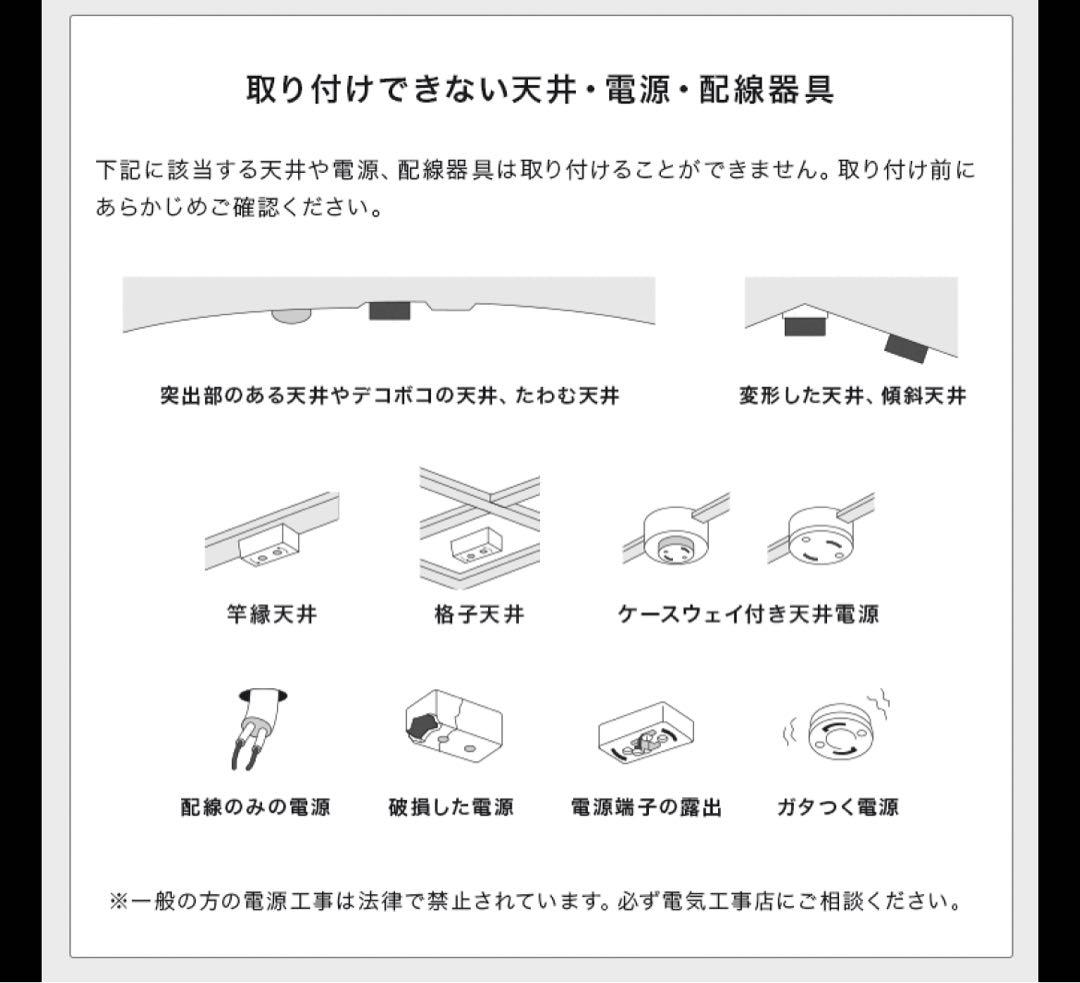 取り付けできない天井・電源・配線器具

下記に該当する天井や電源、配線器具は取り付けることができません。取り付け前にあらかじめご確認ください。

突出部のある天井やデコボコの天井、たわむ天井

変形した天井、傾斜天井

竿縁天井

格子天井

ケースウェイ付き天井電源

配線のみの電源

破損した電源

電源端子の露出

ガタつく電源

※一般の方の電源工事は法律で禁止されています。必ず電気工事店にご相談ください。