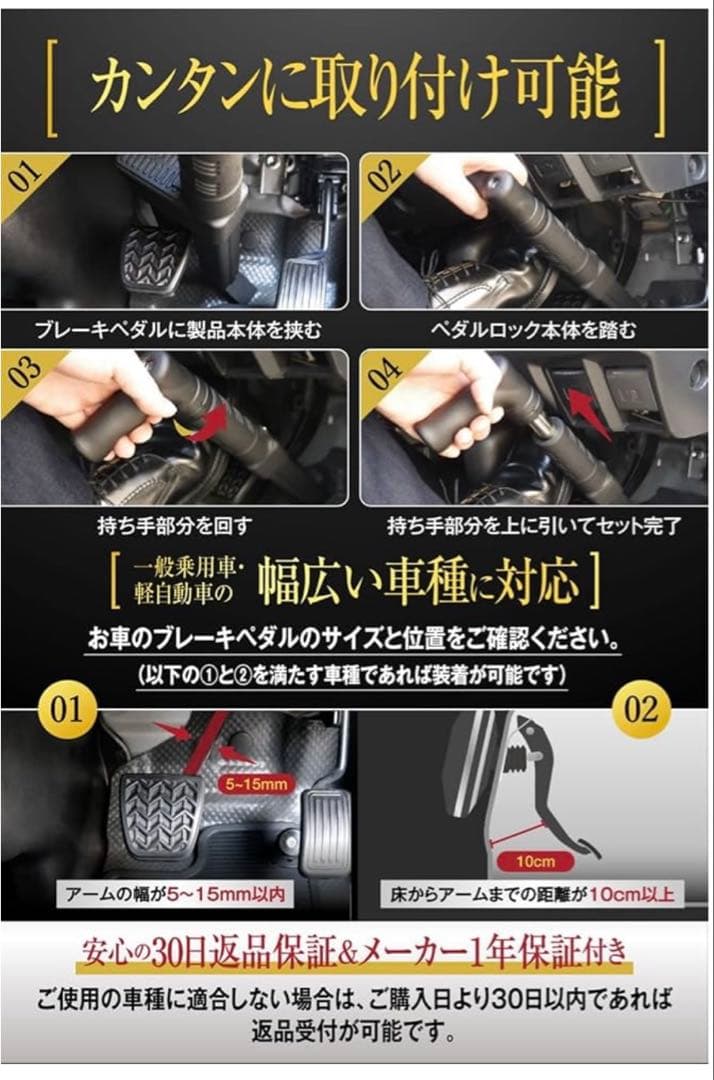 [ カンタンに取り付け可能 ]

01
ブレーキペダルに製品本体を挟む

02
ペダルロック本体を踏む

03
持ち手部分を回す

04
持ち手部分を上に引いてセット完了

[ 一般乗用車・軽自動車の 幅広い車種に対応 ]

お車のブレーキペダルのサイズと位置をご確認ください。
(以下の①と②を満たす車種であれば装着が可能です)

01
5~15mm
アームの幅が5~15mm以内

02
10cm
床からアームまでの距離が10cm以上

安心の30日返品保証&メーカー1年保証付き

ご使用の車種に適合しない場合は、ご購入日より30日以内であれば返品受付が可能です。