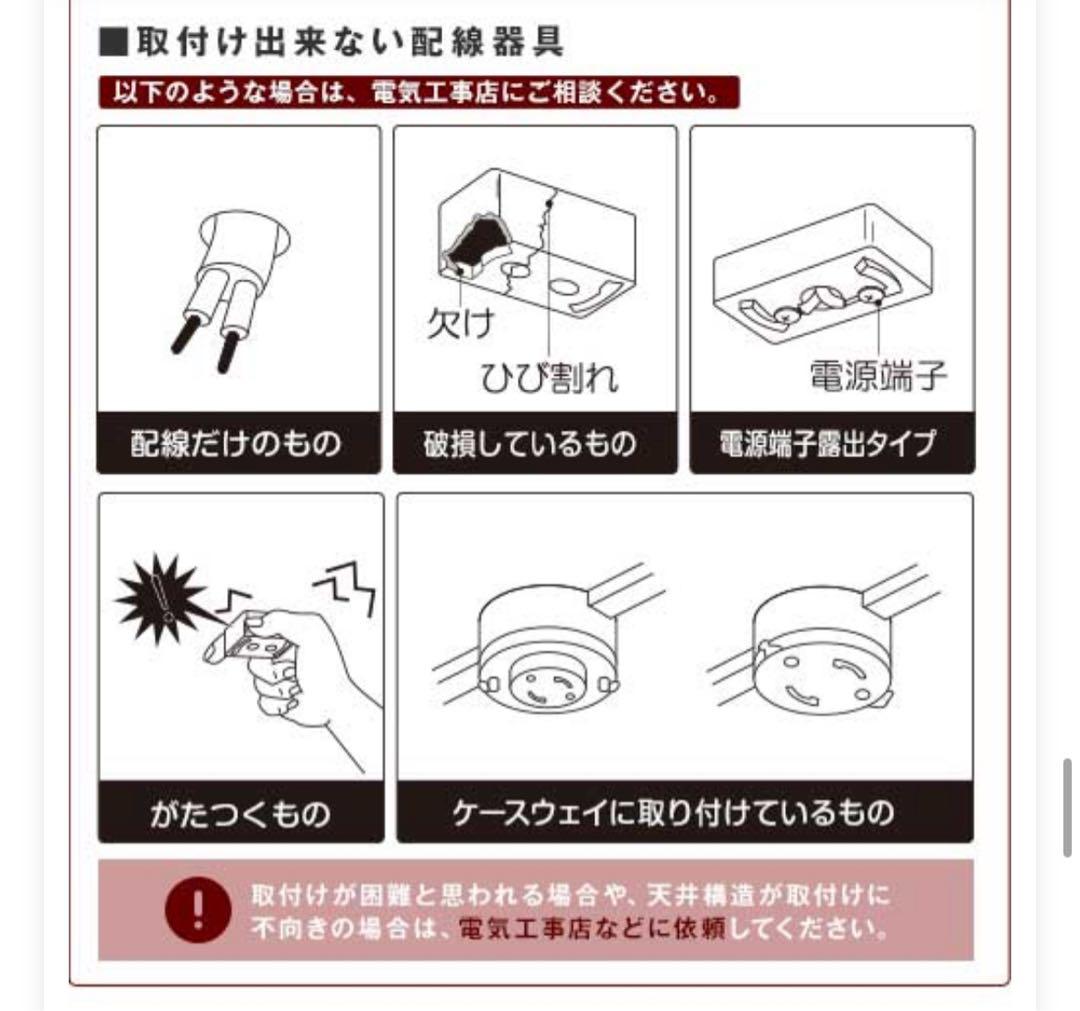 ■取付け出来ない配線器具

以下のような場合は、電気工事店にご相談ください。

配線だけのもの

欠け
ひび割れ
破損しているもの

電源端子
電源端子露出タイプ

がたつくもの

ケースウェイに取り付けているもの

取付けが困難と思われる場合や、天井構造が取付けに不向きの場合は、電気工事店などに依頼してください。