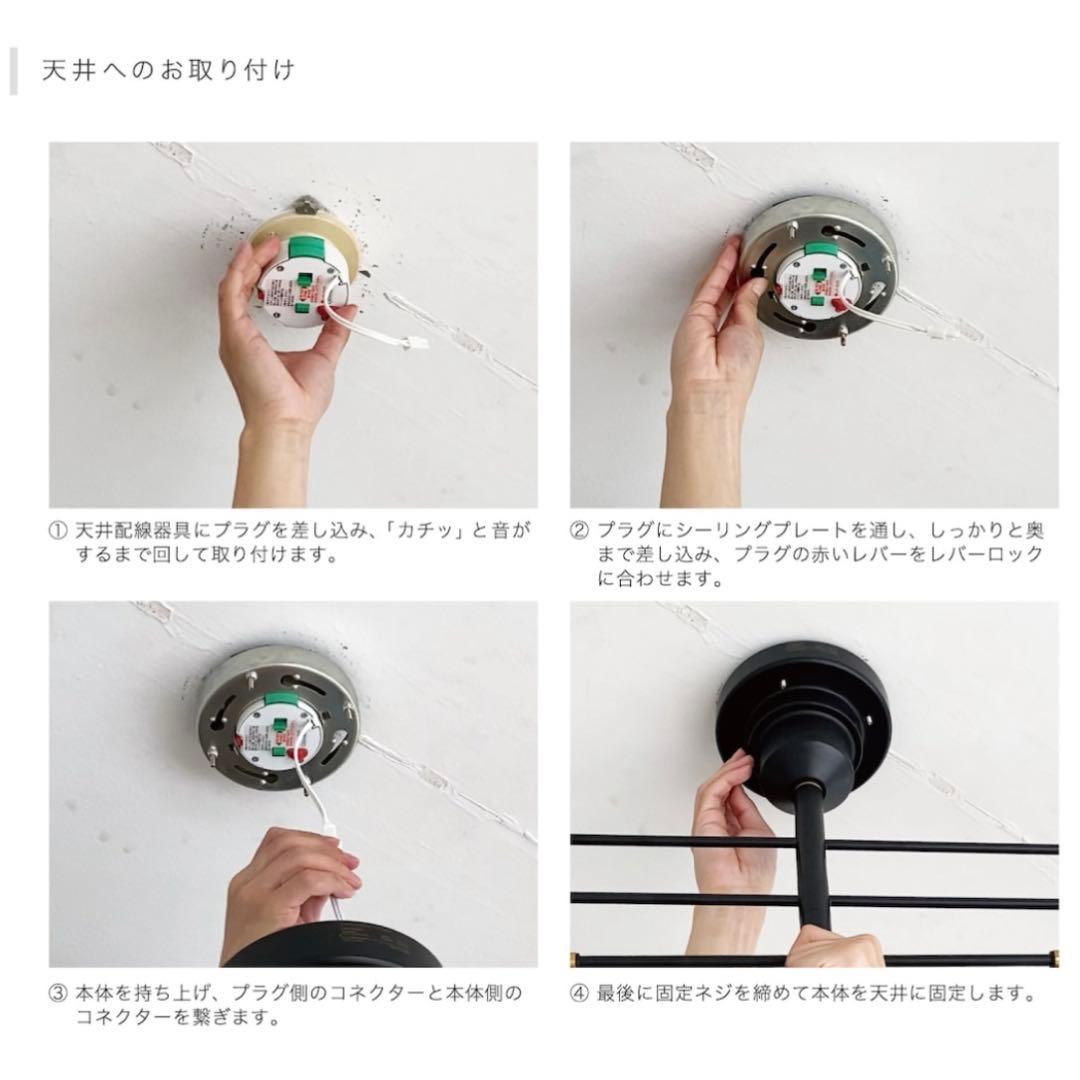 天井へのお取り付け

① 天井配線器具にプラグを差し込み、「カチッ」と音がするまで回して取り付けます。

② プラグにシーリングプレートを通し、しっかりと奥まで差し込み、プラグの赤いレバーをレバーロックに合わせます。

③ 本体を持ち上げ、プラグ側のコネクターと本体側のコネクターを繋ぎます。

④ 最後に固定ネジを締めて本体を天井に固定します。