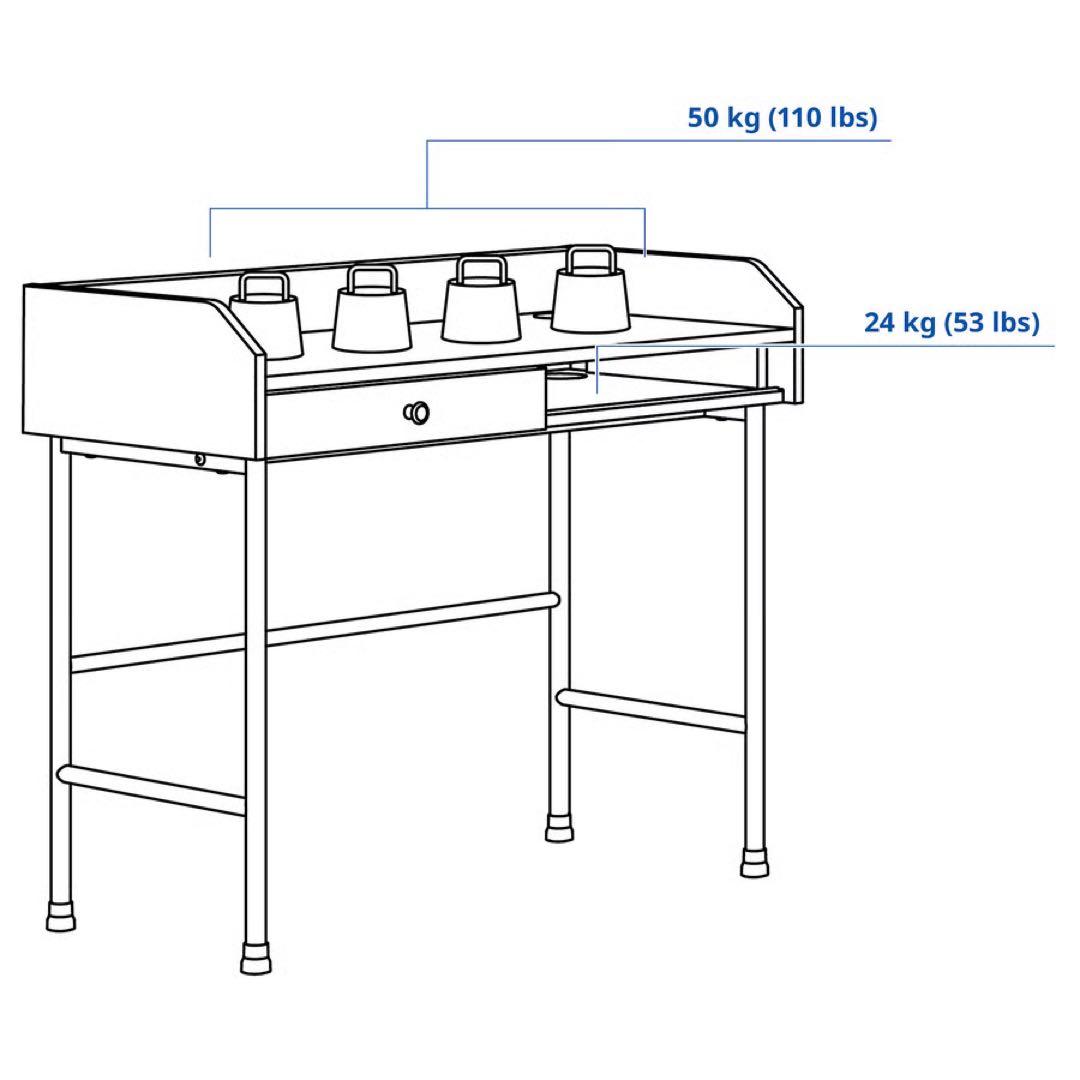 50 kg (110 lbs)

24 kg (53 lbs)