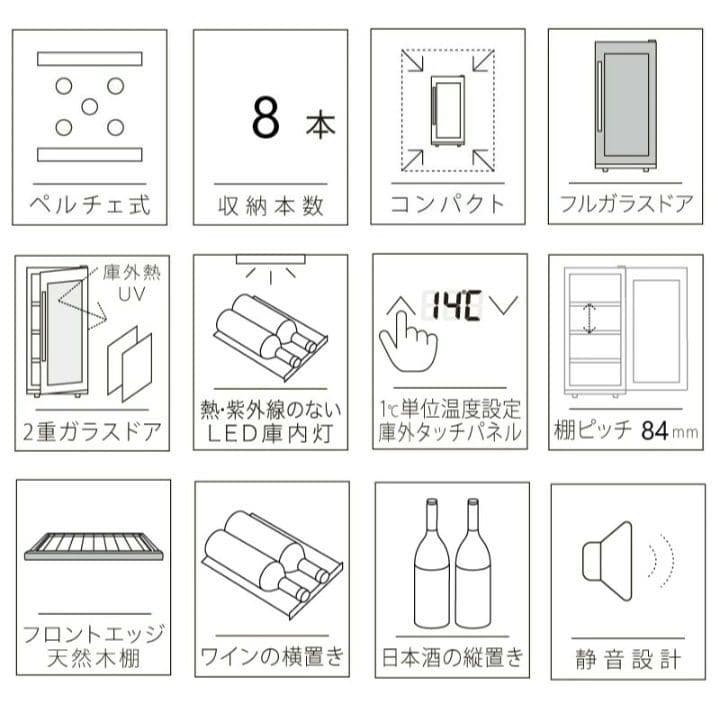 ペルチェ式

8 本

収納本数

コンパクト

フルガラスドア

庫外熱
UV

2重ガラスドア

熱･紫外線のない
LED庫内灯

14℃

1℃単位温度設定
庫外タッチパネル

棚ピッチ 84mm

フロントエッジ
天然木棚

ワインの横置き

日本酒の縦置き

静音設計