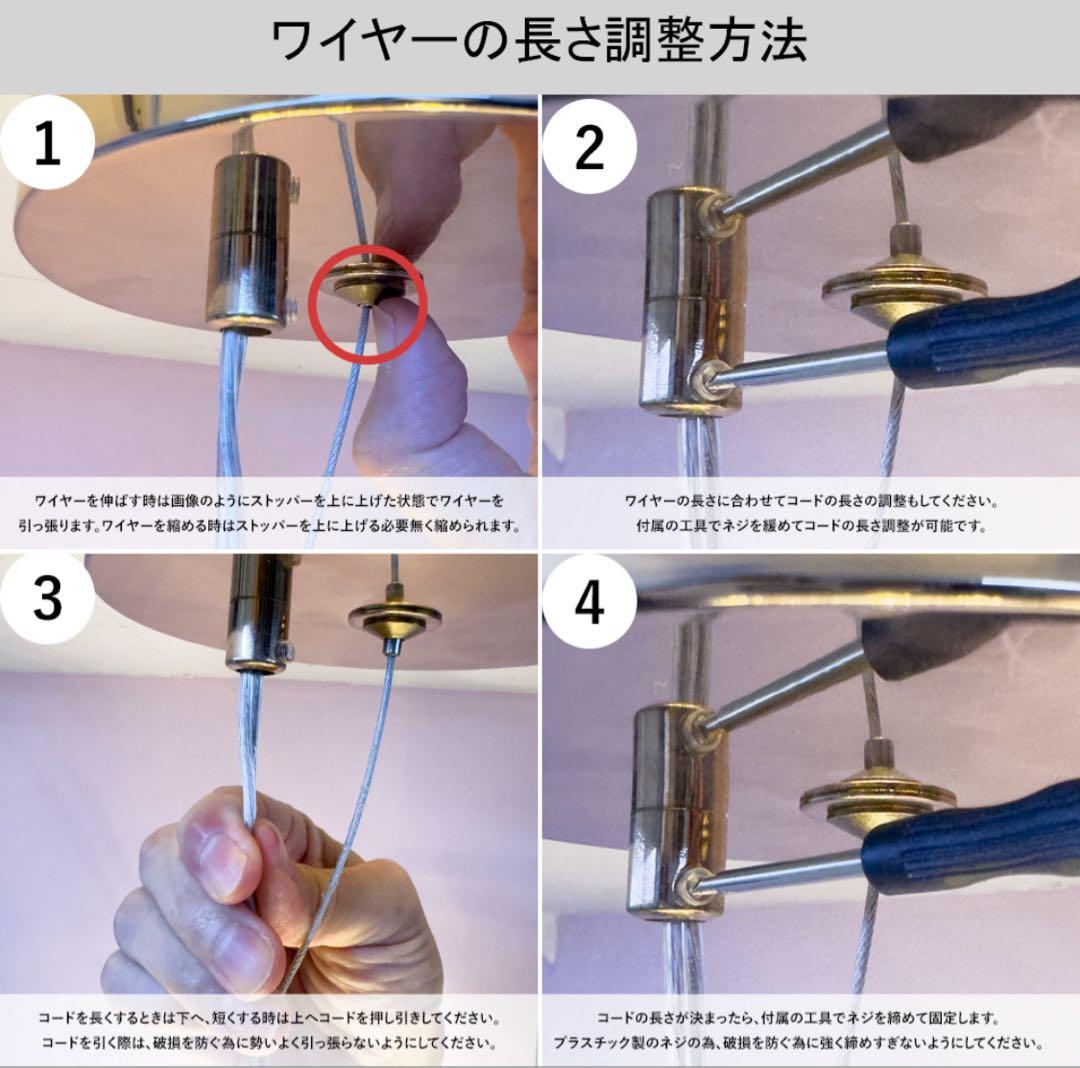 ワイヤーの長さ調整方法

1

ワイヤーを伸ばす時は画像のようにストッパーを上に上げた状態でワイヤーを引っ張ります。ワイヤーを縮める時はストッパーを上に上げる必要無く縮められます。

2

ワイヤーの長さに合わせてコードの長さの調整もしてください。付属の工具でネジを緩めてコードの長さ調整が可能です。

3

コードを長くするときは下へ、短くする時は上へコードを押し引きしてください。コードを引く際は、破損を防ぐ為に勢いよく引っ張らないようにしてください。

4

コードの長さが決まったら、付属の工具でネジを締めて固定します。プラスチック製のネジの為、破損を防ぐ為に強く締めすぎないようにしてください。