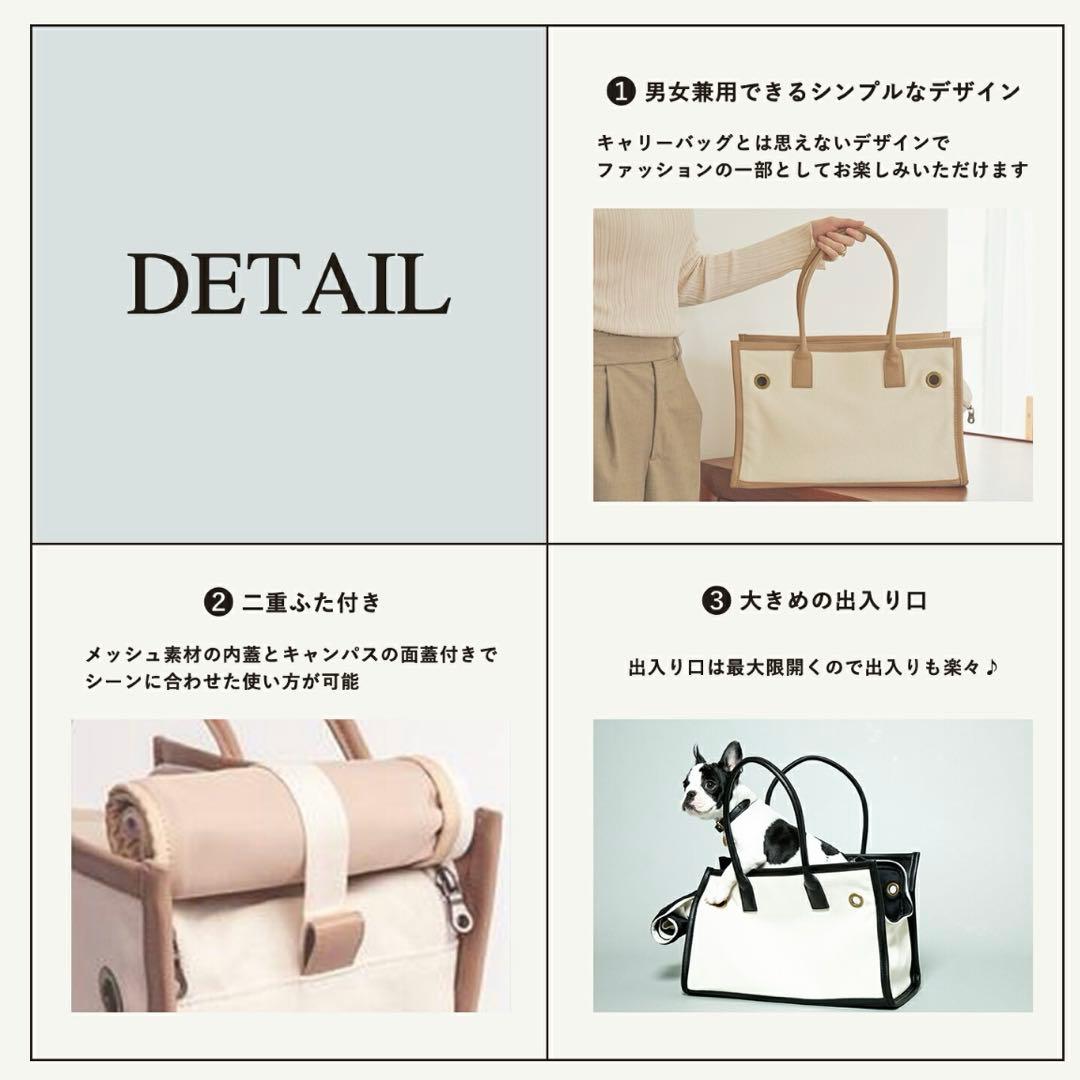 DETAIL

❶ 男女兼用できるシンプルなデザイン

キャリーバッグとは思えないデザインで
ファッションの一部としてお楽しみいただけます

❷ 二重ふた付き

メッシュ素材の内蓋とキャンパスの面蓋付きで
シーンに合わせた使い方が可能

❸ 大きめの出入り口

出入り口は最大限開くので出入りも楽々♪