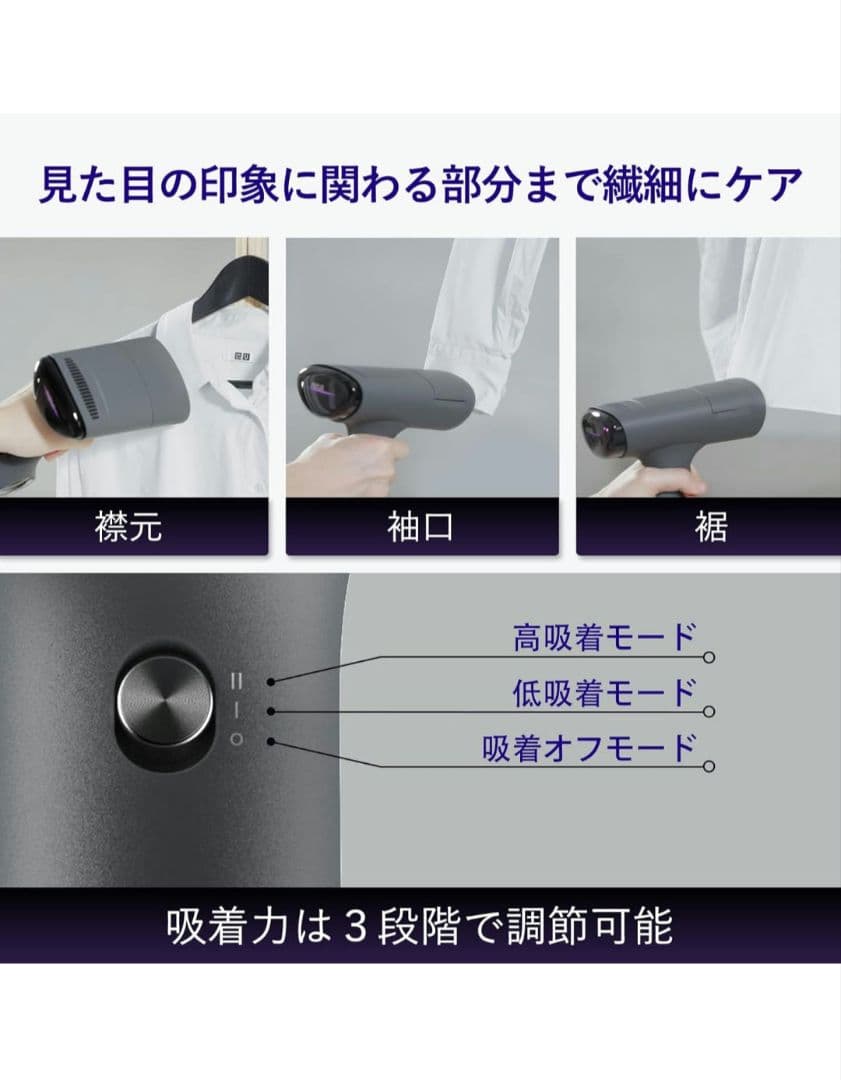 見た目の印象に関わる部分まで繊細にケア

襟元

袖口

裾

II
I
O

高吸着モード

低吸着モード

吸着オフモード

吸着力は３段階で調節可能