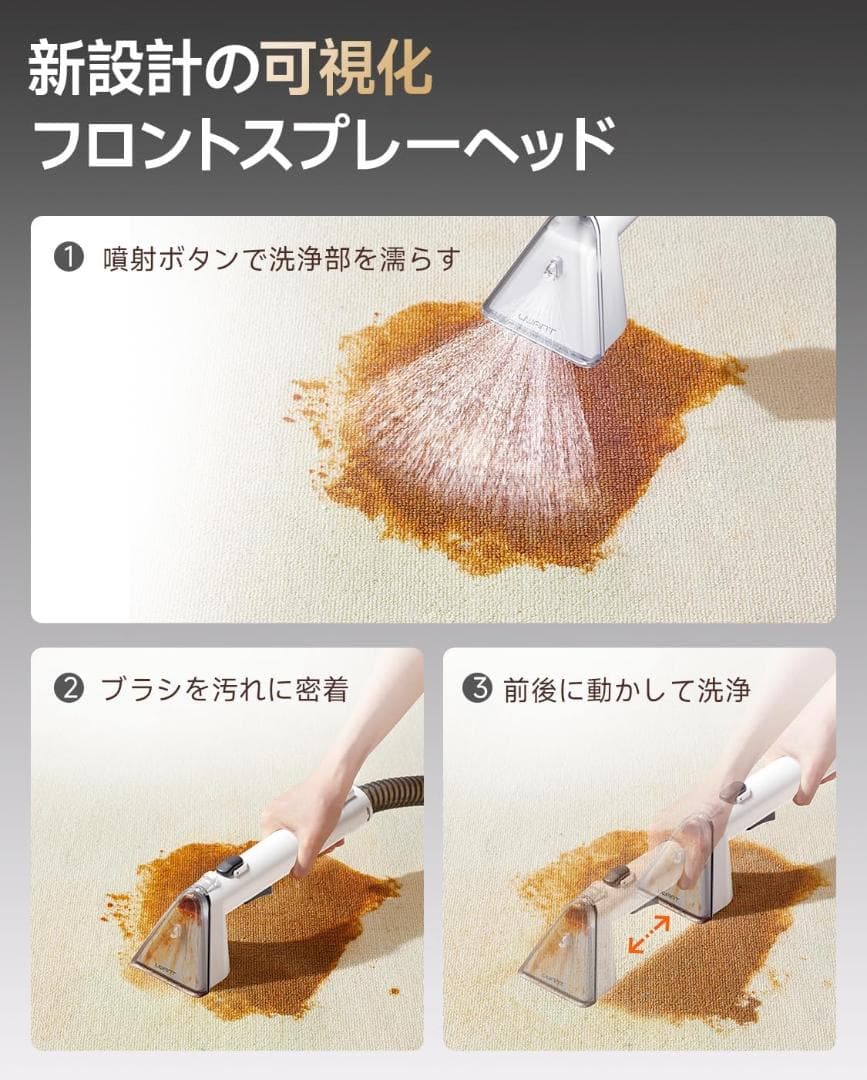 新設計の可視化
フロントスプレーヘッド

❶ 噴射ボタンで洗浄部を濡らす

❷ ブラシを汚れに密着

❸ 前後に動かして洗浄