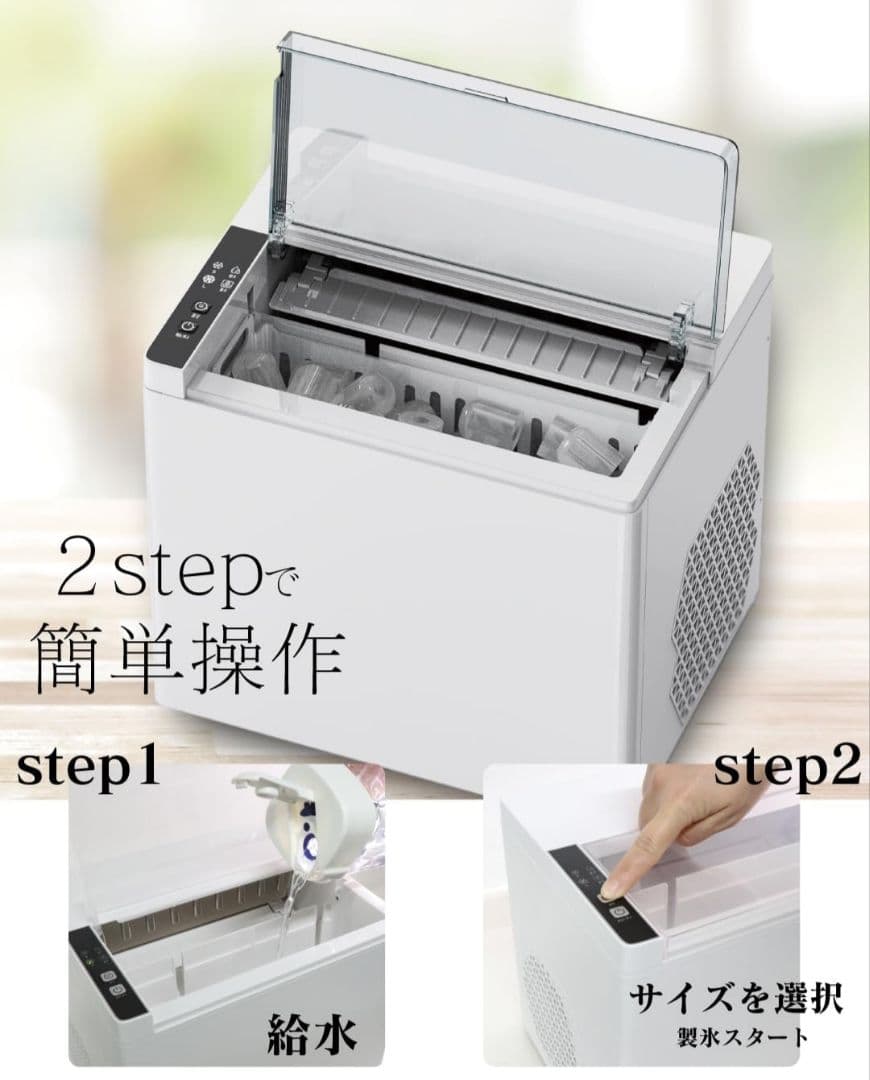 2stepで
簡単操作

step1

給水

step2

サイズを選択
製氷スタート