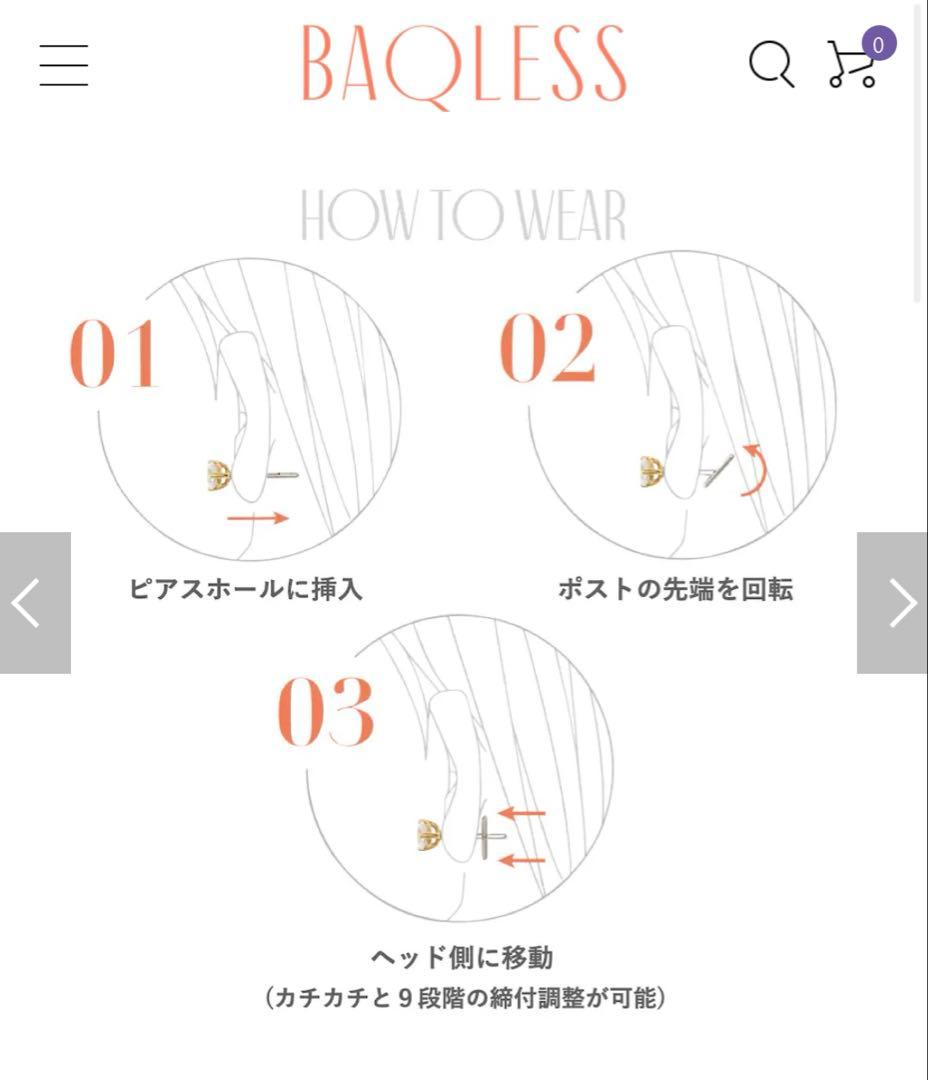 BAQLESS

0

HOW TO WEAR

01

ピアスホールに挿入

02

ポストの先端を回転

03

ヘッド側に移動
（カチカチと９段階の締付調整が可能）