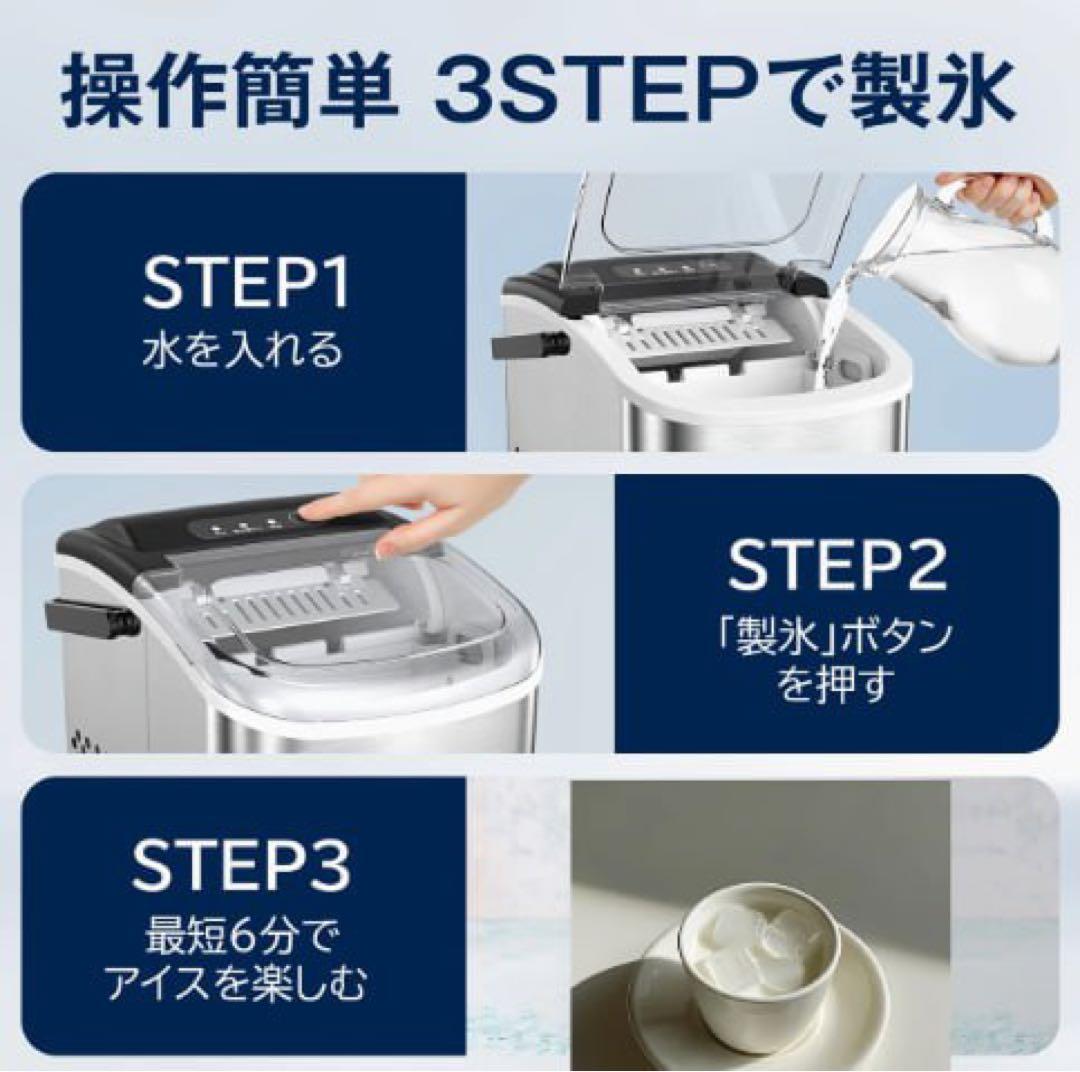 操作簡単 3STEPで製氷

STEP1
水を入れる

STEP2
「製氷」ボタンを押す

STEP3
最短6分でアイスを楽しむ