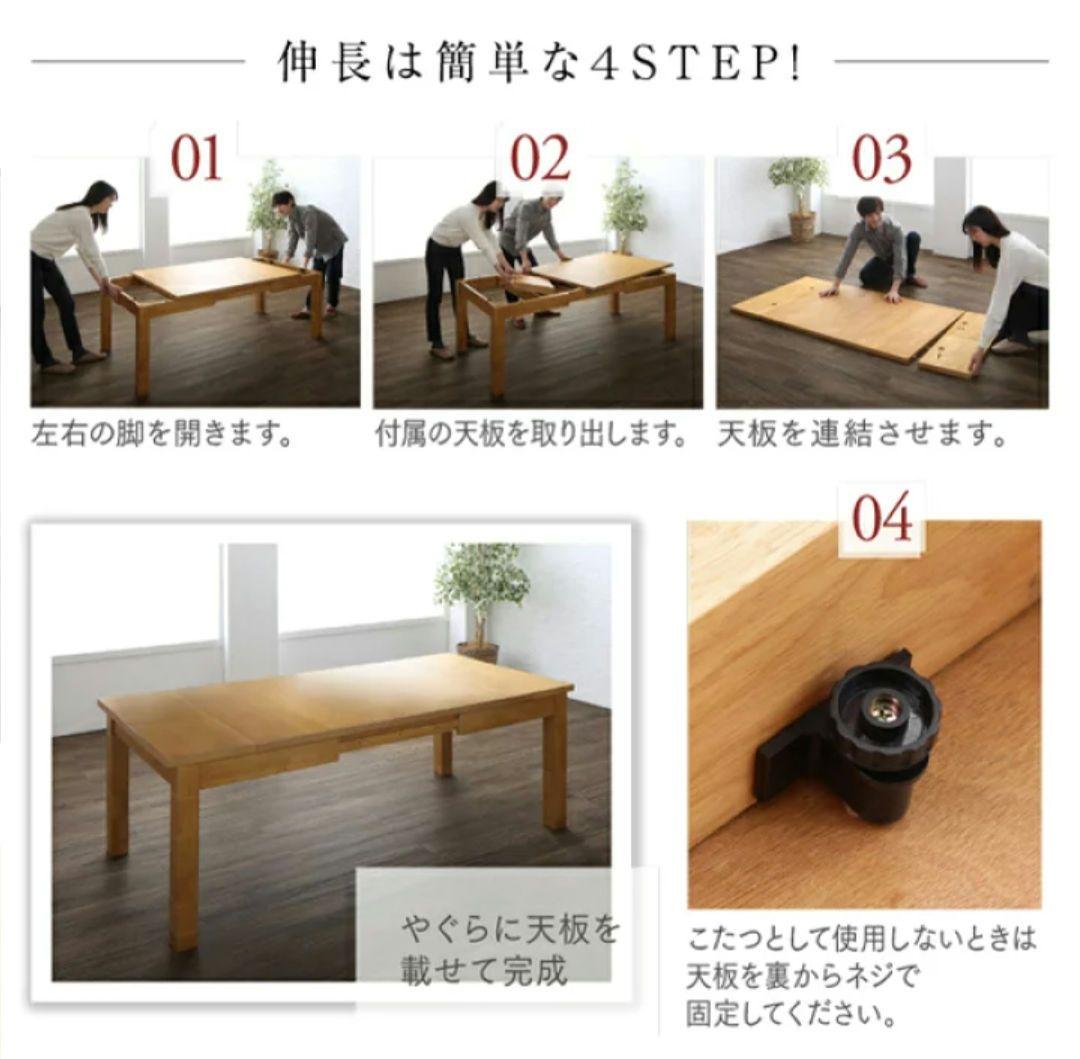 伸長は簡単な4STEP!

01
左右の脚を開きます。

02
付属の天板を取り出します。

03
天板を連結させます。

やぐらに天板を載せて完成

04
こたつとして使用しないときは天板を裏からネジで固定してください。