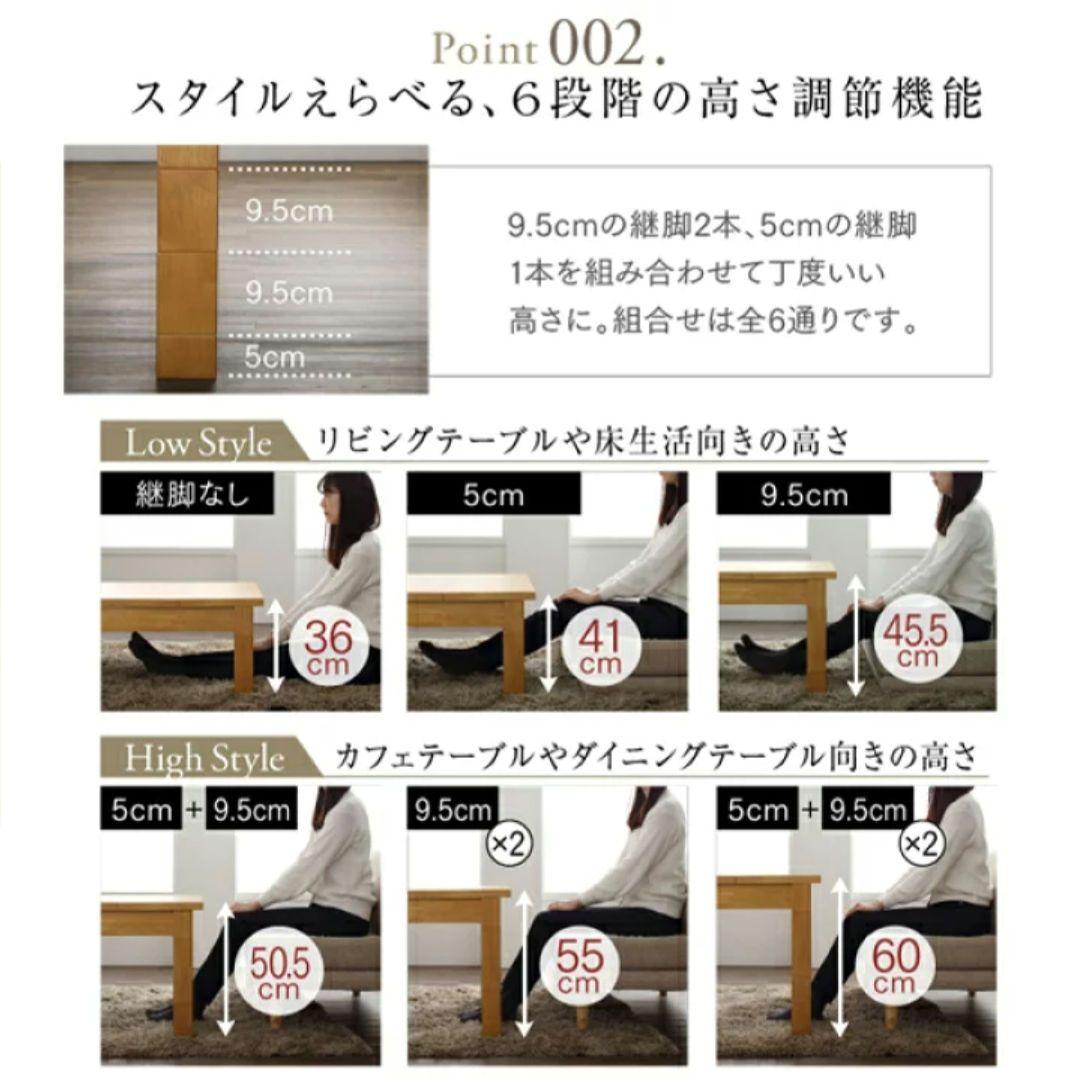 Point 002.
スタイルえらべる、6段階の高さ調節機能

9.5cm
9.5cm
5cm

9.5cmの継脚2本、5cmの継脚1本を組み合わせて丁度いい高さに。組合せは全6通りです。

Low Style リビングテーブルや床生活向きの高さ

継脚なし
36 cm

5cm
41 cm

9.5cm
45.5 cm

High Style カフェテーブルやダイニングテーブル向きの高さ

5cm + 9.5cm
50.5 cm

9.5cm ×2
55 cm

5cm + 9.5cm ×2
60 cm