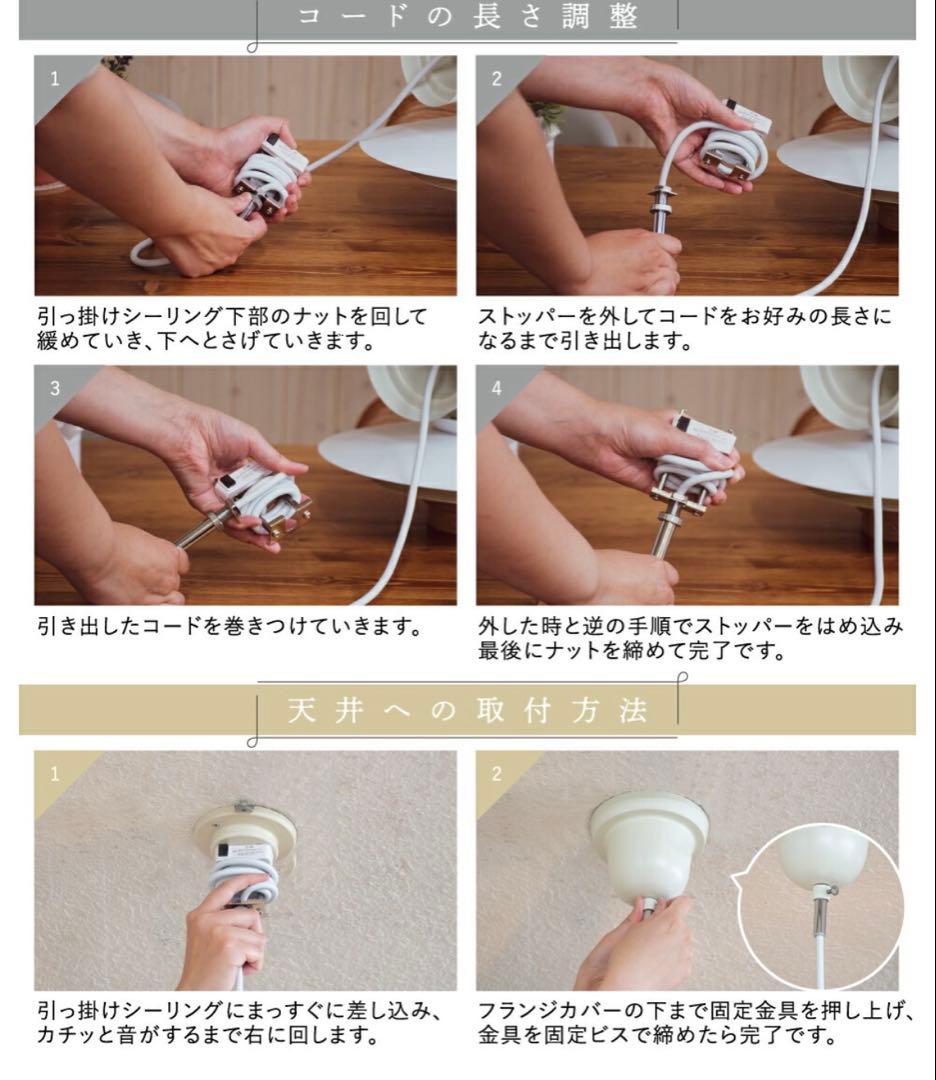 コードの長さ調整

1

引っ掛けシーリング下部のナットを回して緩めていき、下へとさげていきます。

2

ストッパーを外してコードをお好みの長さになるまで引き出します。

3

引き出したコードを巻きつけていきます。

4

外した時と逆の手順でストッパーをはめ込み最後にナットを締めて完了です。

天井への取付方法

1

引っ掛けシーリングにまっすぐに差し込み、カチッと音がするまで右に回します。

2

フランジカバーの下まで固定金具を押し上げ、金具を固定ビスで締めたら完了です。