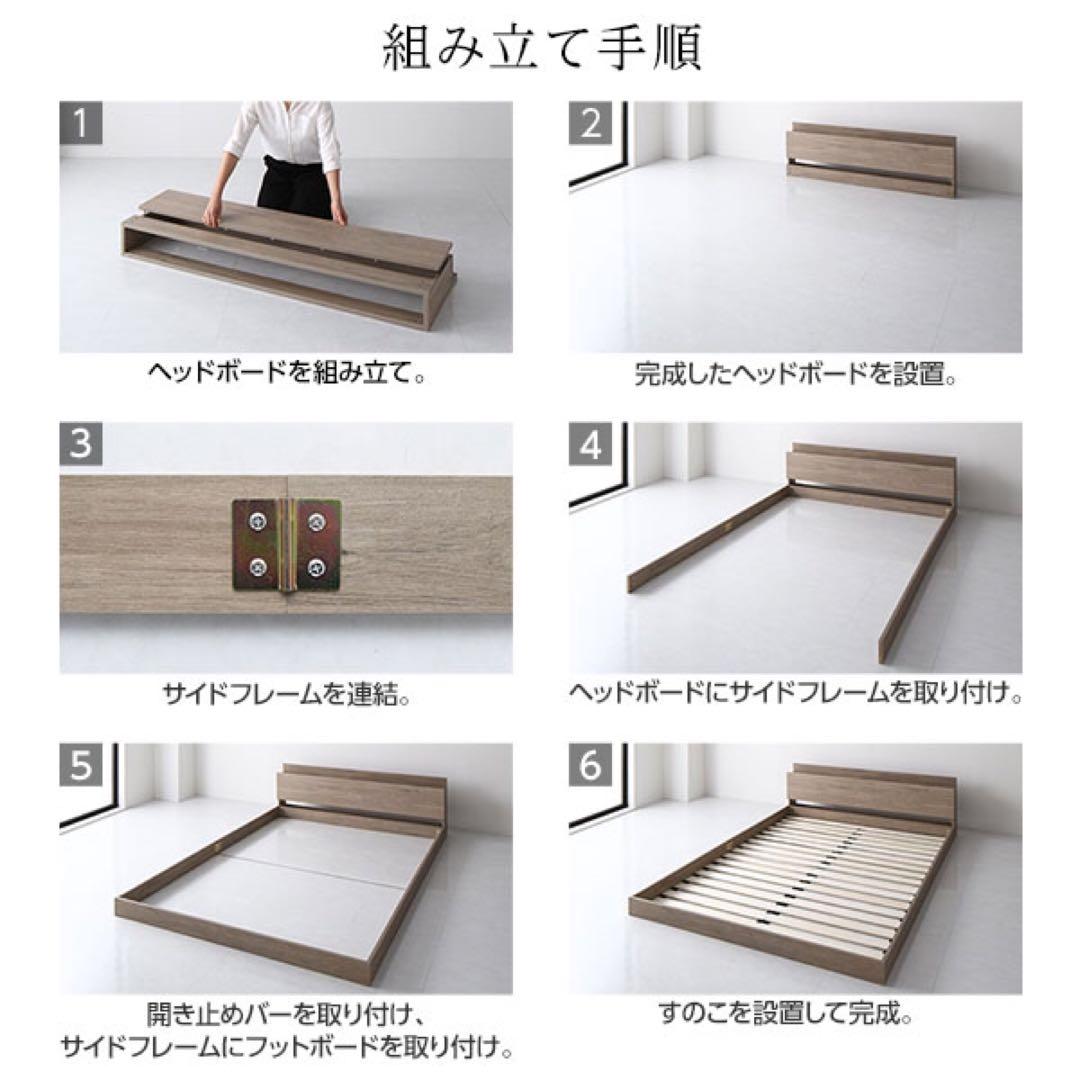 組み立て手順

1
ヘッドボードを組み立て。

2
完成したヘッドボードを設置。

3
サイドフレームを連結。

4
ヘッドボードにサイドフレームを取り付け。

5
開き止めバーを取り付け、サイドフレームにフットボードを取り付け。

6
すのこを設置して完成。