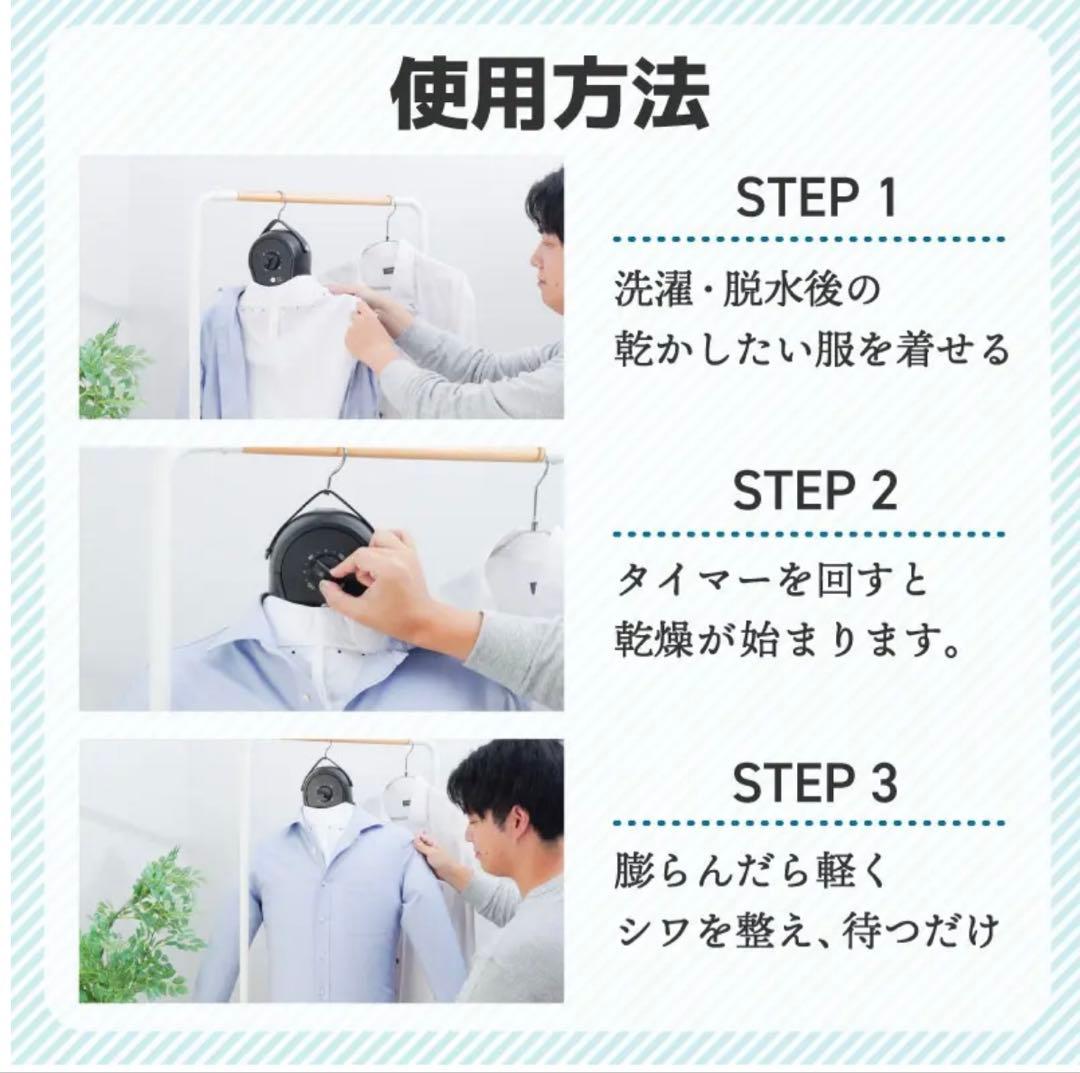 使用方法

STEP 1

洗濯・脱水後の
乾かしたい服を着せる

STEP 2

タイマーを回すと
乾燥が始まります。

STEP 3

膨らんだら軽く
シワを整え、待つだけ