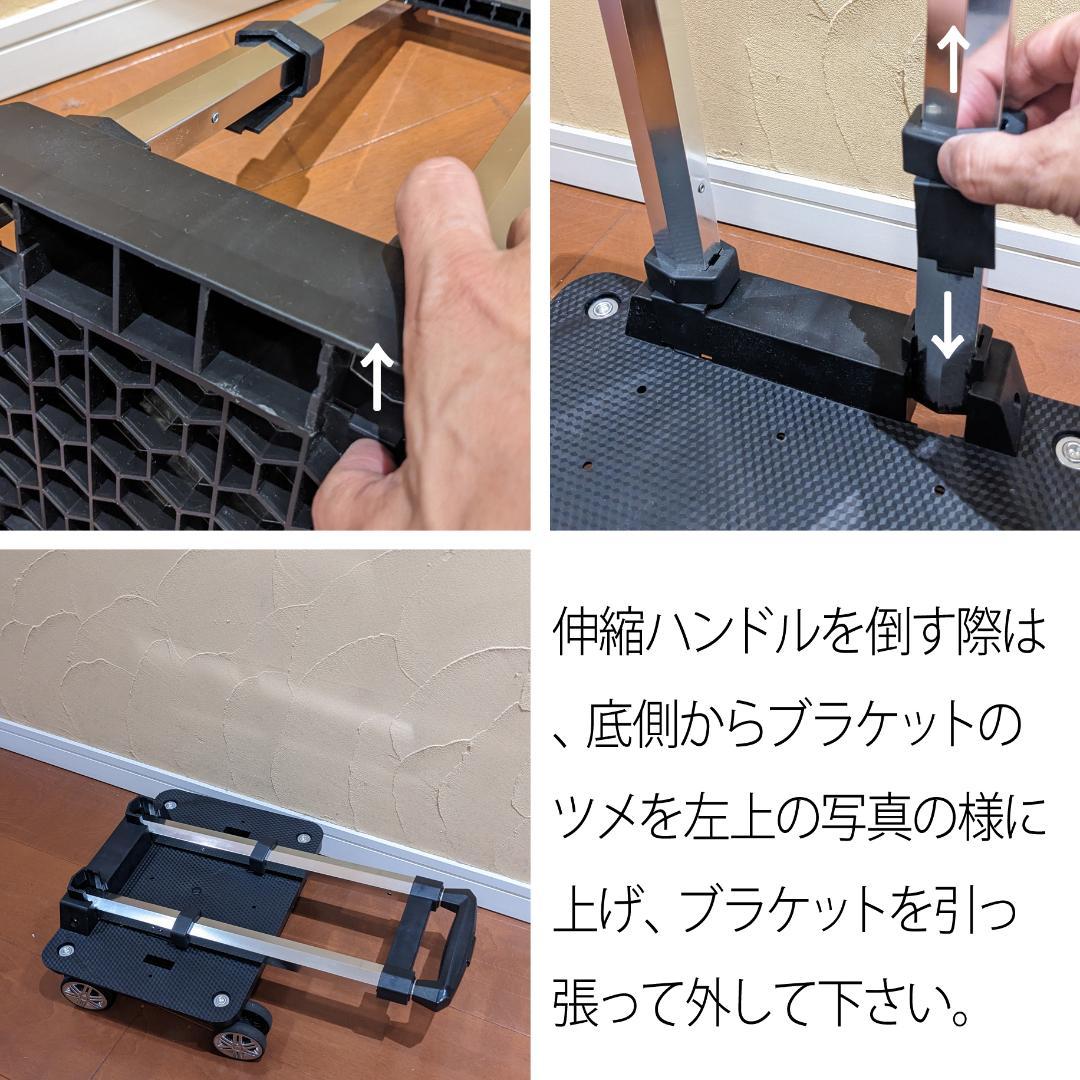 伸縮ハンドルを倒す際は、底側からブラケットのツメを左上の写真の様に上げ、ブラケットを引っ張って外して下さい。