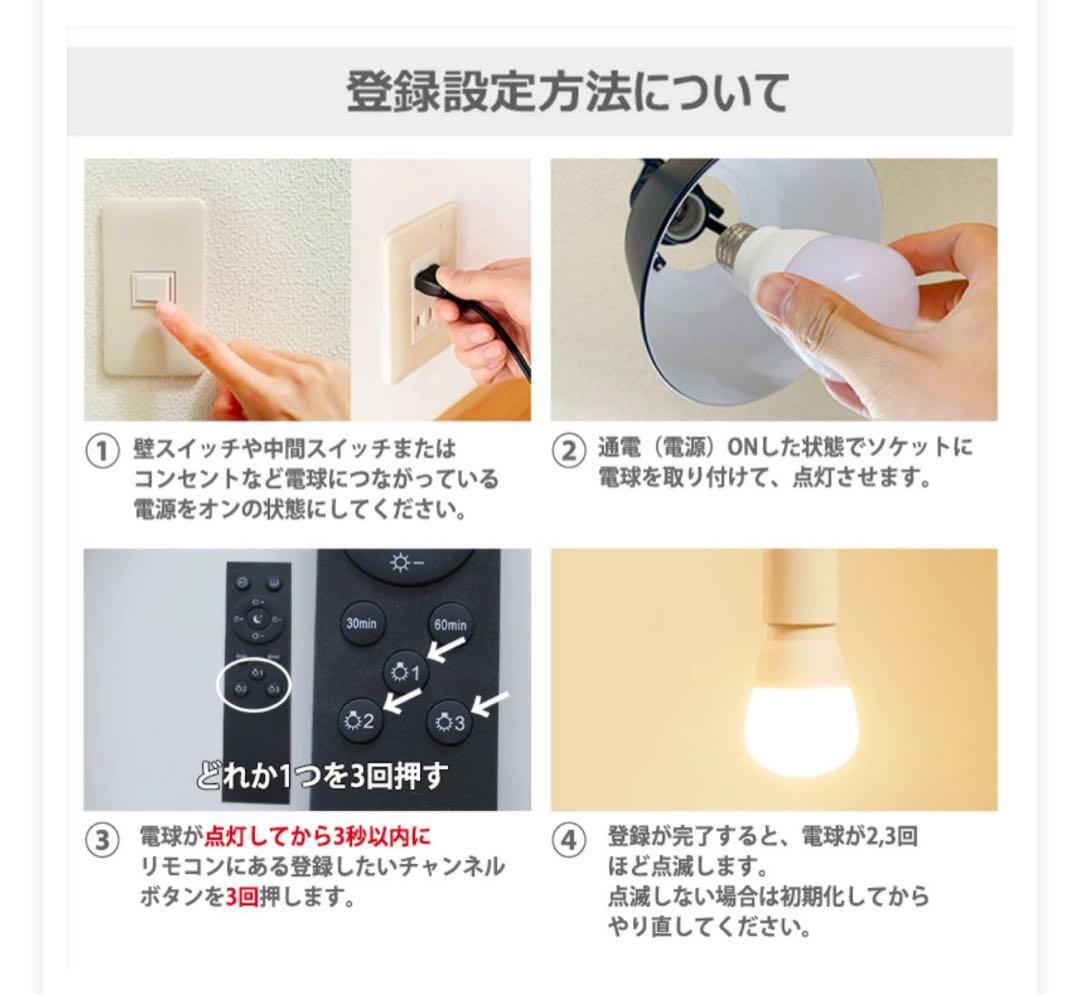 登録設定方法について

① 壁スイッチや中間スイッチまたはコンセントなど電球につながっている電源をオンの状態にしてください。

② 通電（電源）ONした状態でソケットに電球を取り付けて、点灯させます。

30min

60min

1

2

3

どれか1つを3回押す

③ 電球が点灯してから3秒以内にリモコンにある登録したいチャンネルボタンを3回押します。

④ 登録が完了すると、電球が2,3回ほど点滅します。
点滅しない場合は初期化してからやり直してください。