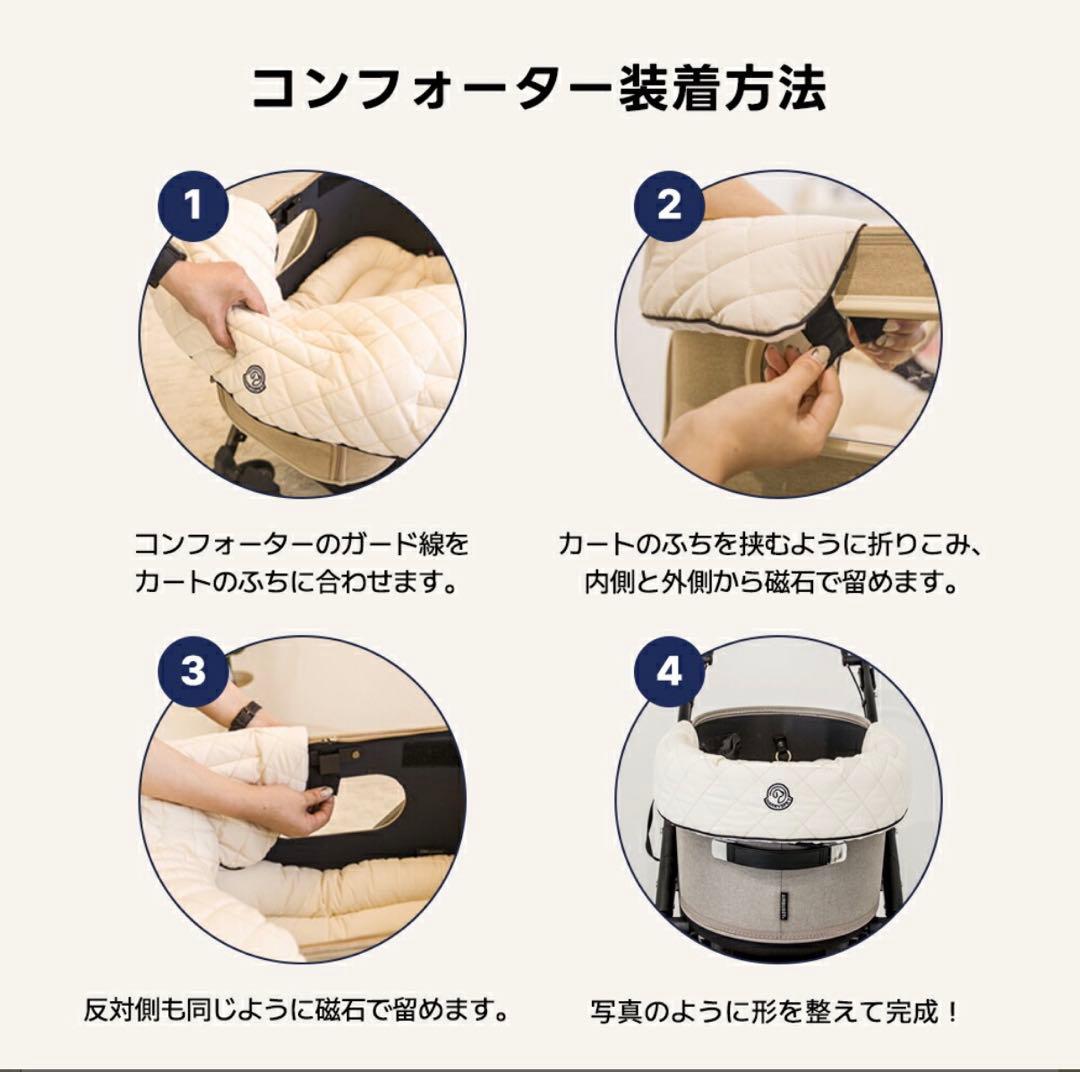 コンフォーター装着方法

1

コンフォーターのガード線をカートのふちに合わせます。

2

カートのふちを挟むように折りこみ、内側と外側から磁石で留めます。

3

反対側も同じように磁石で留めます。

4

写真のように形を整えて完成！