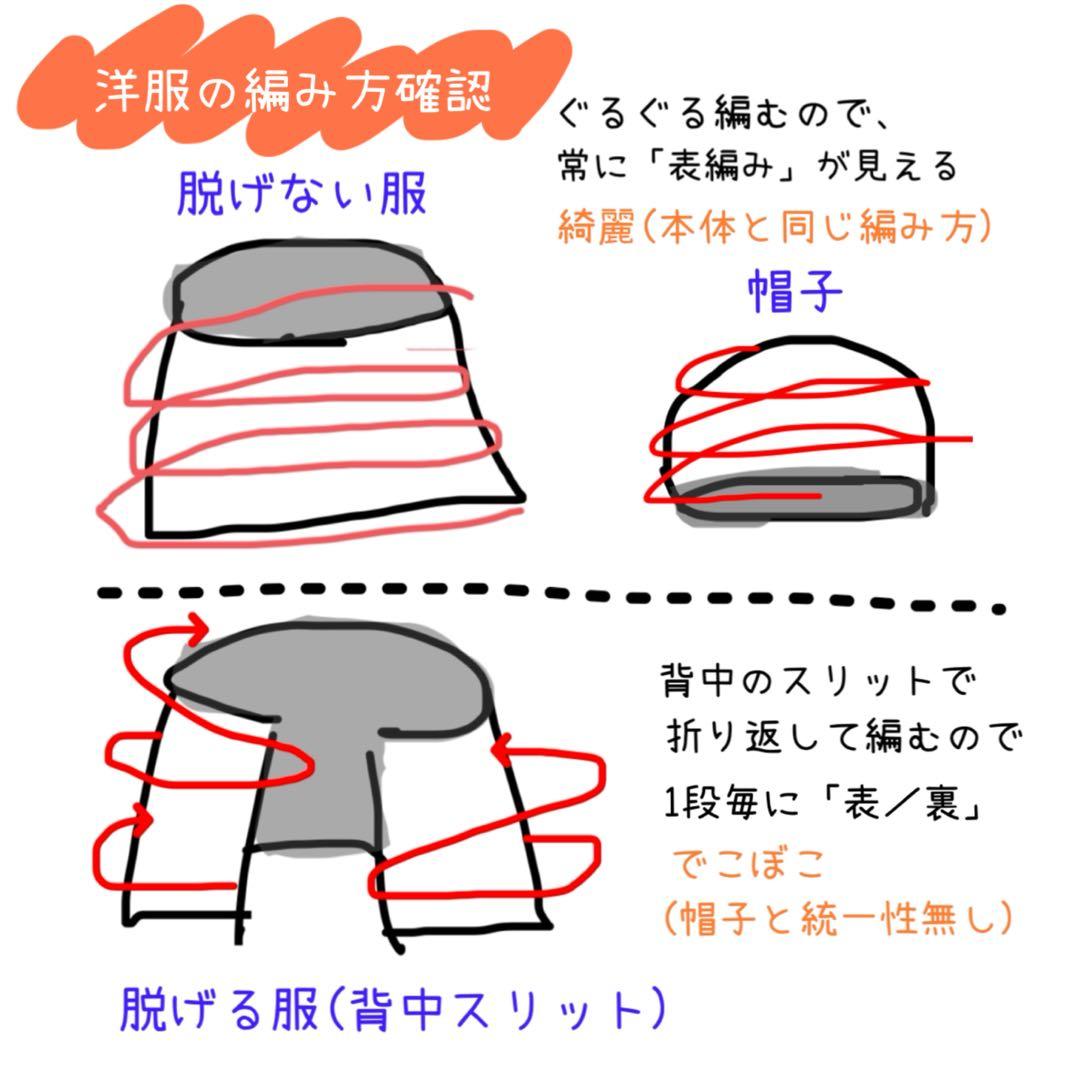 洋服の編み方確認

ぐるぐる編むので、
常に「表編み」が見える
綺麗(本体と同じ編み方)

脱げない服

帽子

背中のスリットで
折り返して編むので
1段毎に「表/裏」
でこぼこ
(帽子と統一性無し)

脱げる服(背中スリット)