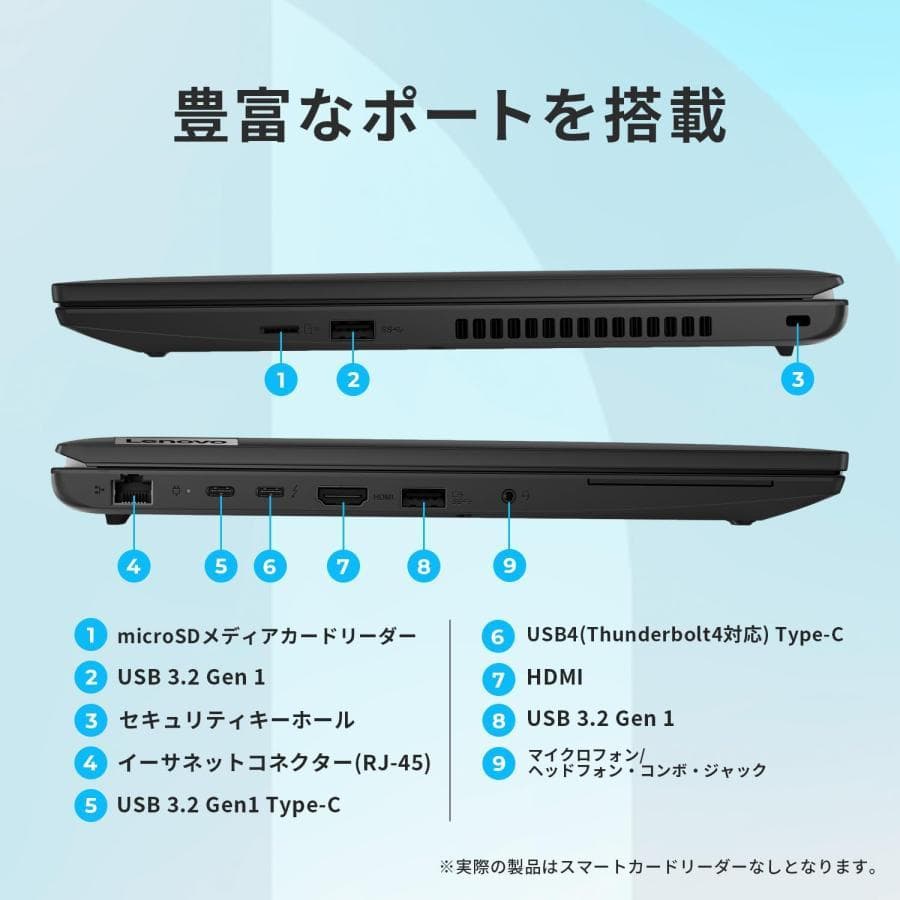 豊富なポートを搭載

1
2
3

Lenovo

HDMI

4
5
6
7
8
9

1 microSDメディアカードリーダー
2 USB 3.2 Gen 1
3 セキュリティキーホール
4 イーサネットコネクター(RJ-45)
5 USB 3.2 Gen1 Type-C

6 USB4(Thunderbolt4対応) Type-C
7 HDMI
8 USB 3.2 Gen 1
9 マイクロフォン/ヘッドフォン・コンボ・ジャック

※実際の製品はスマートカードリーダーなしとなります。