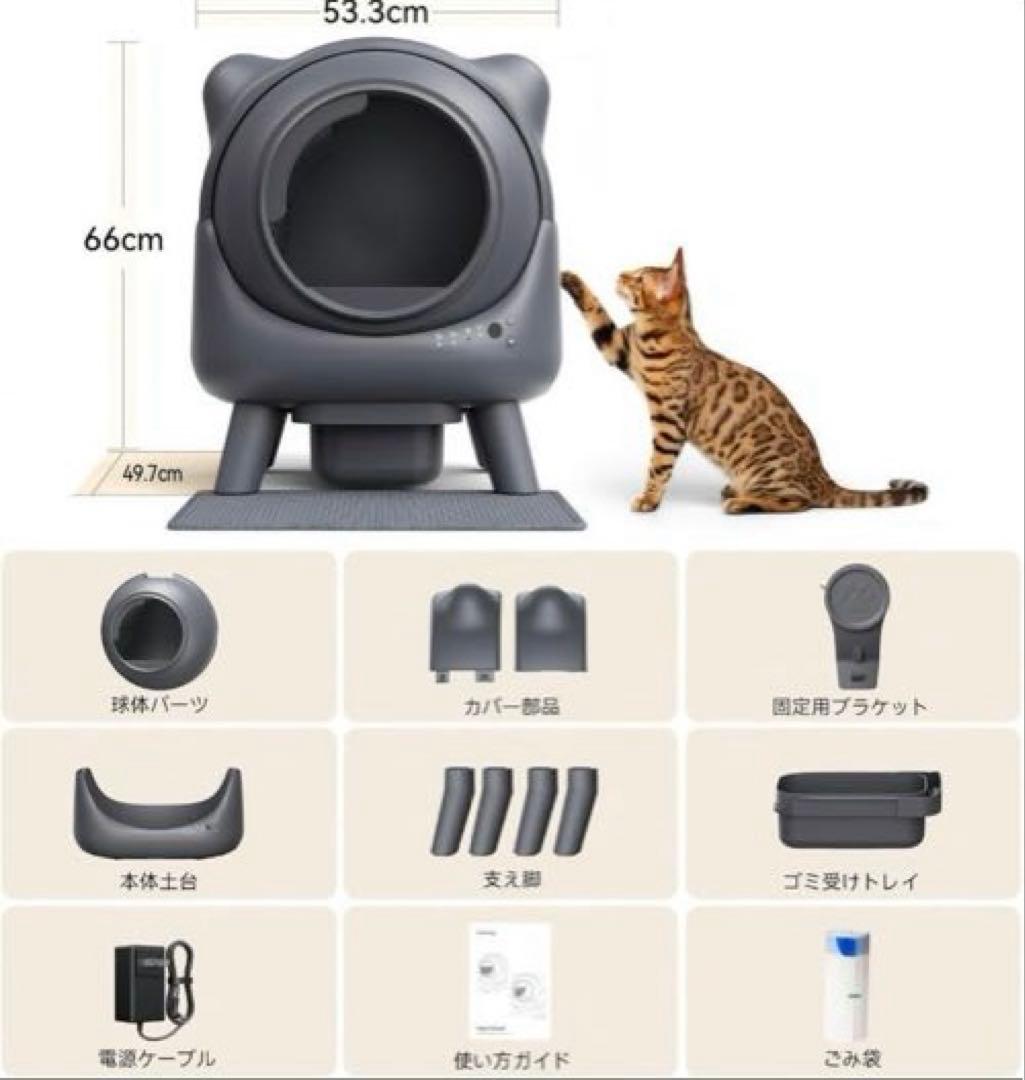 53.3cm

66cm

49.7cm

球体パーツ

カバー部品

固定用ブラケット

本体土台

支え脚

ゴミ受けトレイ

電源ケーブル

使い方ガイド

ごみ袋