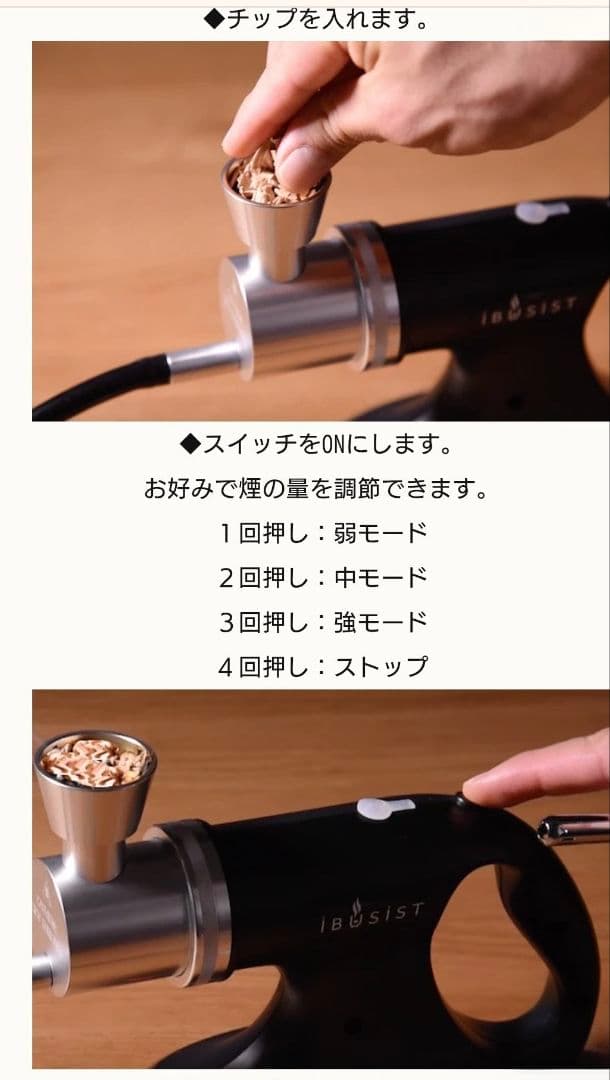 ◆チップを入れます。

IBUSIST

◆スイッチをONにします。

お好みで煙の量を調節できます。

１回押し：弱モード

２回押し：中モード

３回押し：強モード

４回押し：ストップ

IBUSIST