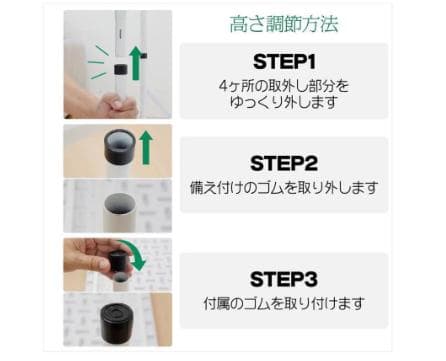 高さ調節方法

STEP1
4ヶ所の取外し部分をゆっくり外します

STEP2
備え付けのゴムを取り外します

STEP3
付属のゴムを取り付けます