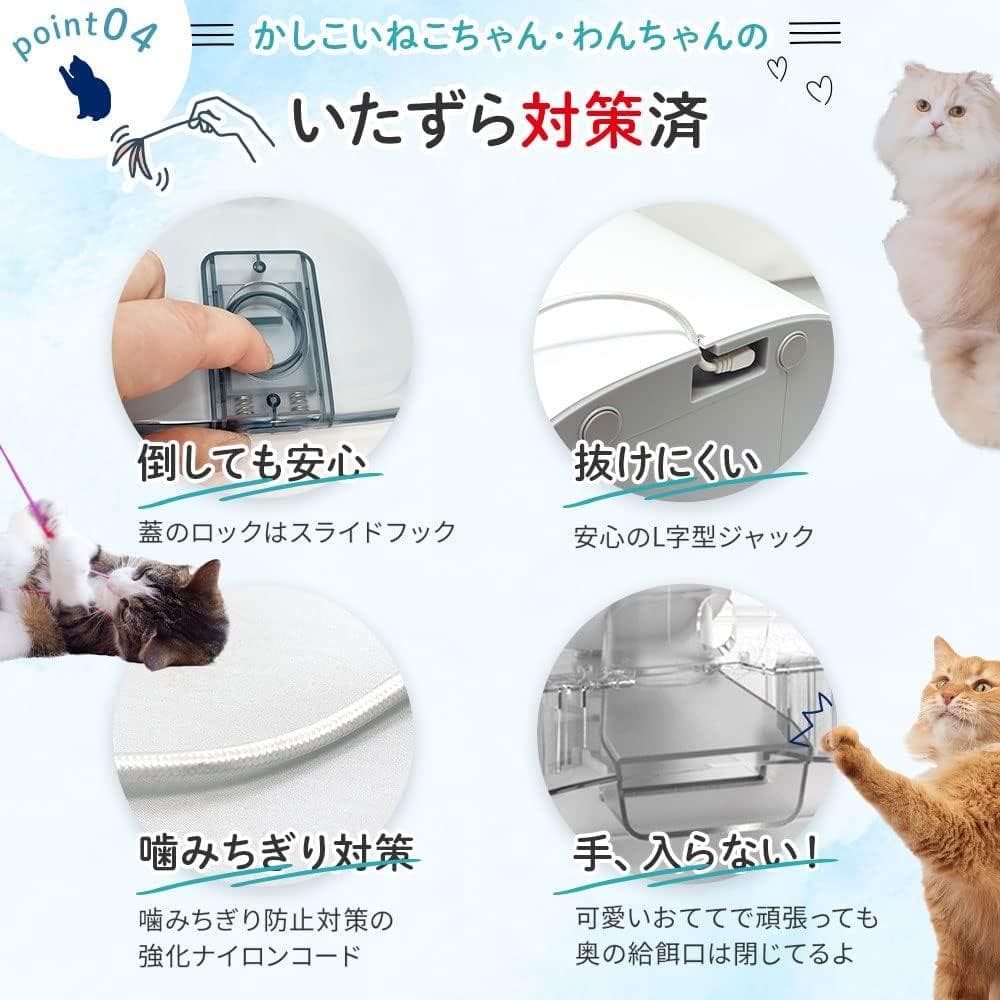 point04

かしこいねこちゃん・わんちゃんの

いたずら対策済

倒しても安心

蓋のロックはスライドフック

抜けにくい

安心のL字型ジャック

噛みちぎり対策

噛みちぎり防止対策の
強化ナイロンコード

手、入らない！

可愛いおててで頑張っても
奥の給餌口は閉じてるよ