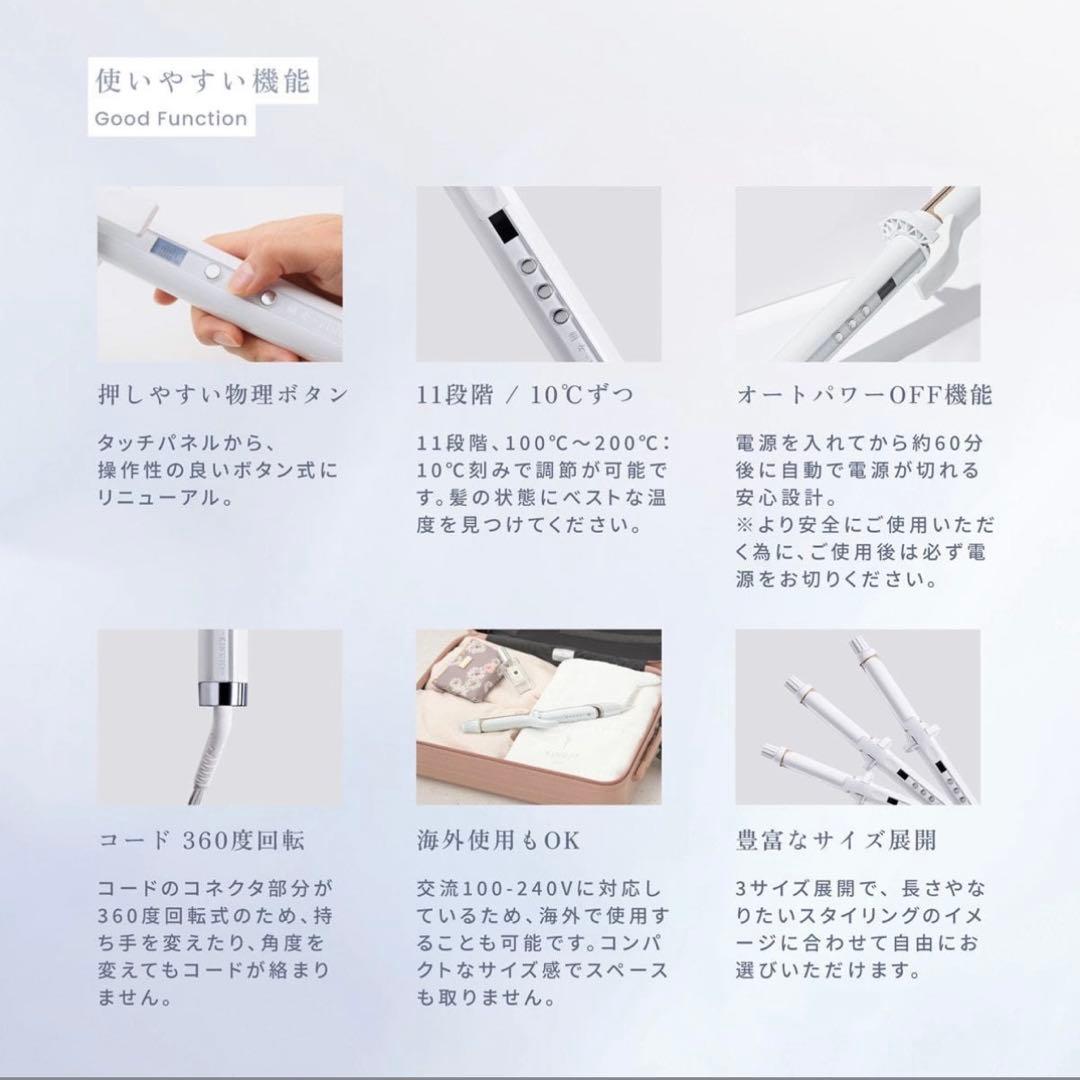 使いやすい機能
Good Function

押しやすい物理ボタン

タッチパネルから、操作性の良いボタン式にリニューアル。

11段階 / 10℃ずつ

11段階、100℃～200℃：10℃刻みで調節が可能です。髪の状態にベストな温度を見つけてください。

オートパワーOFF機能

電源を入れてから約60分後に自動で電源が切れる安心設計。
※より安全にご使用いただく為に、ご使用後は必ず電源をお切りください。

コード 360度回転

コードのコネクタ部分が360度回転式のため、持ち手を変えたり、角度を変えてもコードが絡まりません。

海外使用もOK

交流100-240Vに対応しているため、海外で使用することも可能です。コンパクトなサイズ感でスペースも取りません。

豊富なサイズ展開

3サイズ展開で、長さやなりたいスタイリングのイメージに合わせて自由にお選びいただけます。