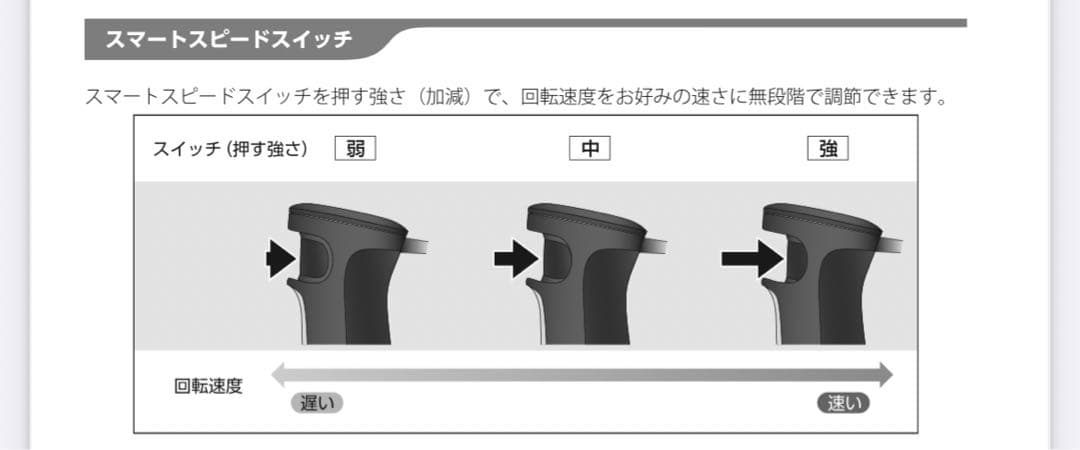 スマートスピードスイッチ

スマートスピードスイッチを押す強さ（加減）で、回転速度をお好みの速さに無段階で調節できます。

スイッチ（押す強さ） 弱 中 強

回転速度

遅い

速い