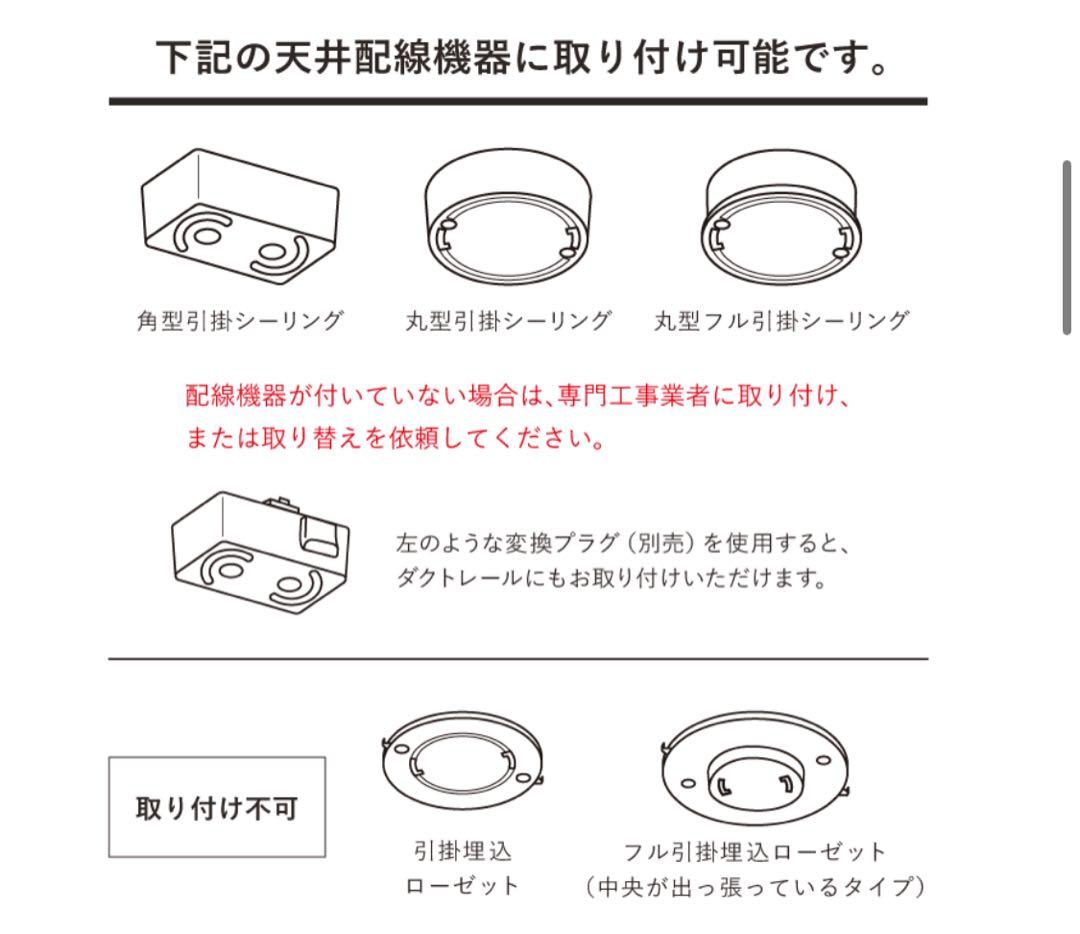 下記の天井配線機器に取り付け可能です。

角型引掛シーリング

丸型引掛シーリング

丸型フル引掛シーリング

配線機器が付いていない場合は、専門工事業者に取り付け、または取り替えを依頼してください。

左のような変換プラグ（別売）を使用すると、ダクトレールにもお取り付けいただけます。

取り付け不可

引掛埋込ローゼット

フル引掛埋込ローゼット（中央が出っ張っているタイプ）