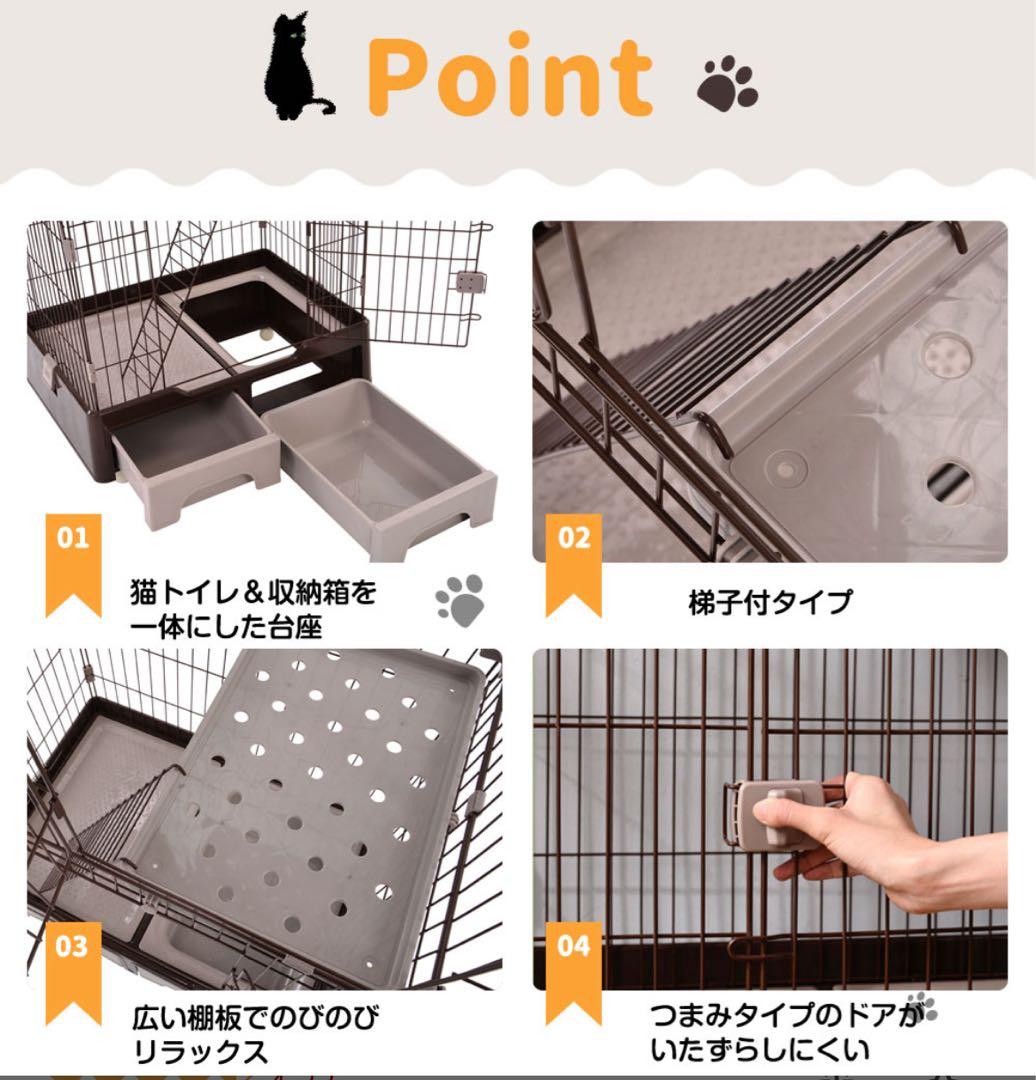 Point

01

猫トイレ＆収納箱を一体にした台座

02

梯子付タイプ

03

広い棚板でのびのびリラックス

04

つまみタイプのドアがいたずらしにくい