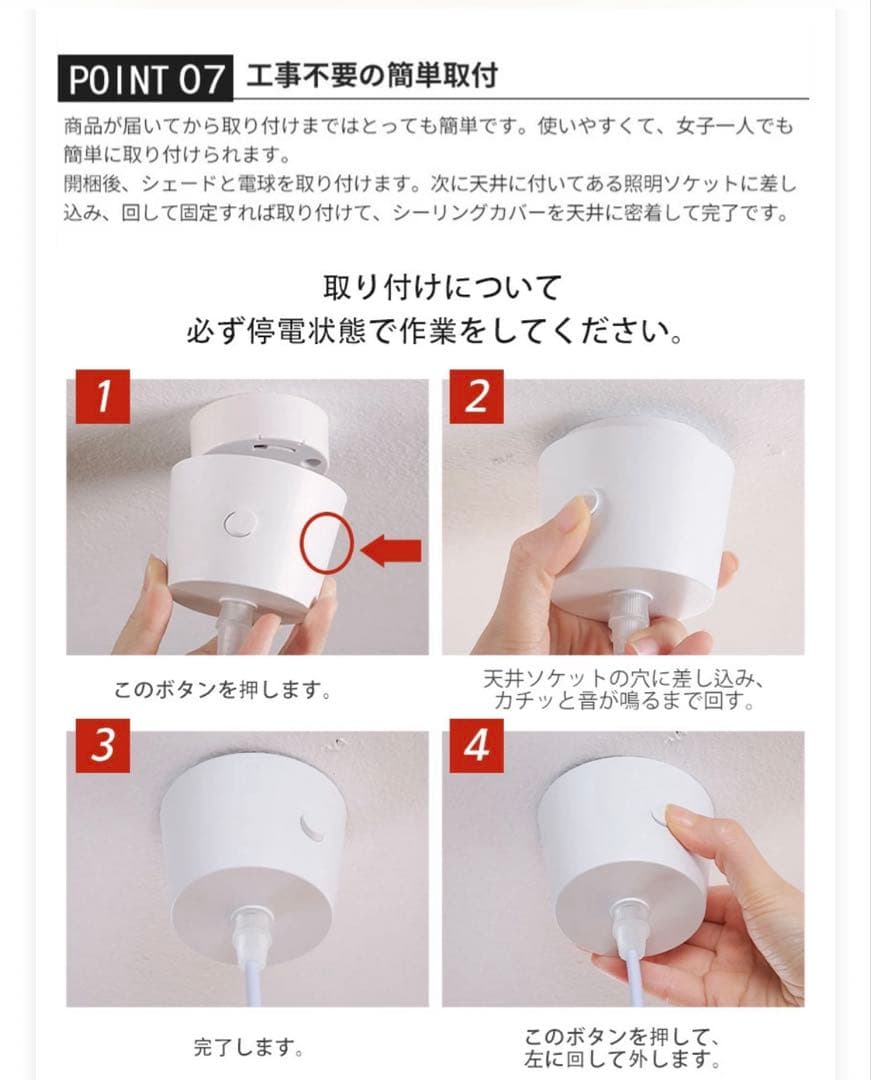 POINT 07 工事不要の簡単取付

商品が届いてから取り付けまではとっても簡単です。使いやすくて、女子一人でも簡単に取り付けられます。
開梱後、シェードと電球を取り付けます。次に天井に付いてある照明ソケットに差し込み、回して固定すれば取り付けて、シーリングカバーを天井に密着して完了です。

取り付けについて
必ず停電状態で作業をしてください。

1
このボタンを押します。

2
天井ソケットの穴に差し込み、カチッと音が鳴るまで回す。

3
完了します。

4
このボタンを押して、左に回して外します。