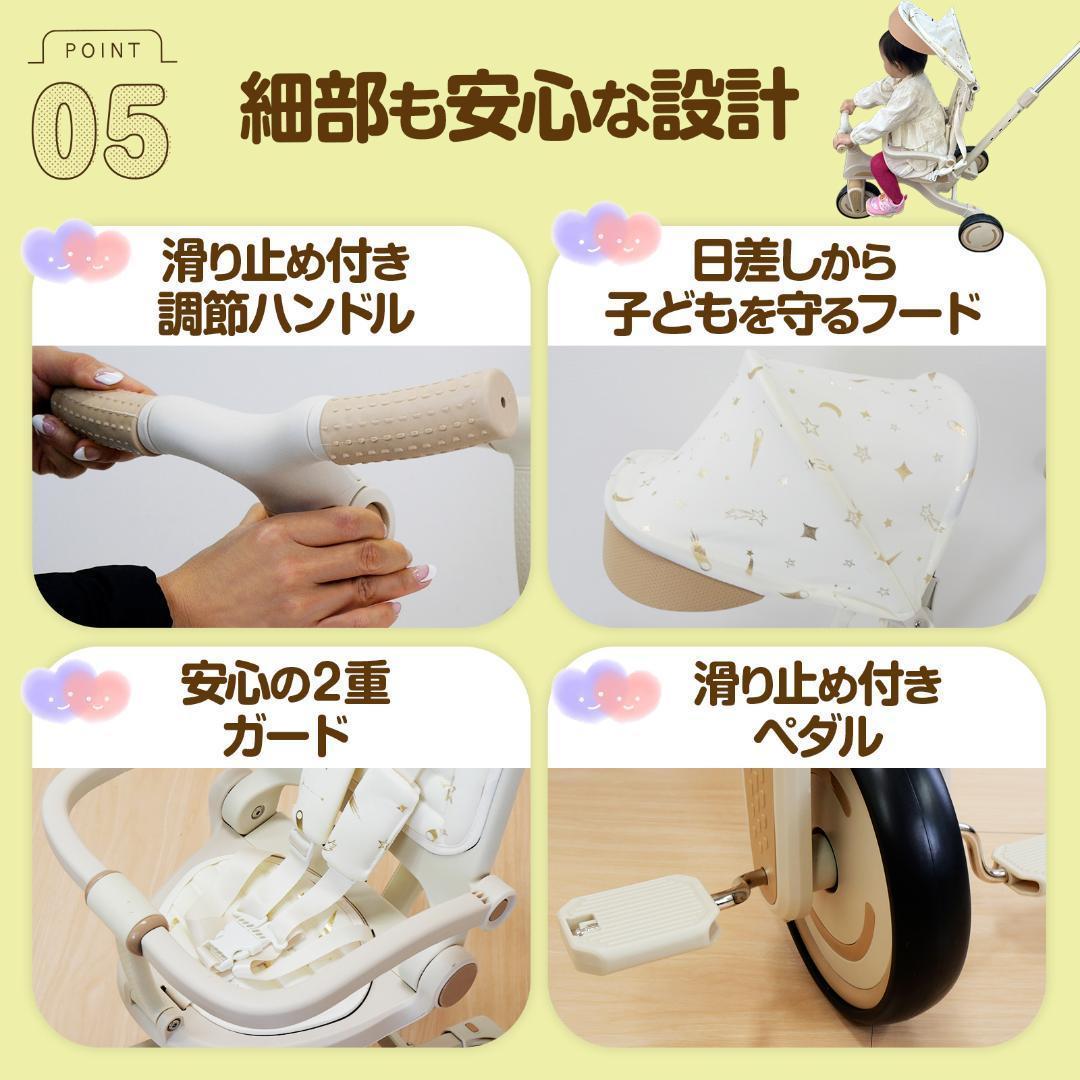 POINT
05
細部も安心な設計

滑り止め付き
調節ハンドル

日差しから
子どもを守るフード

安心の2重
ガード

滑り止め付き
ペダル