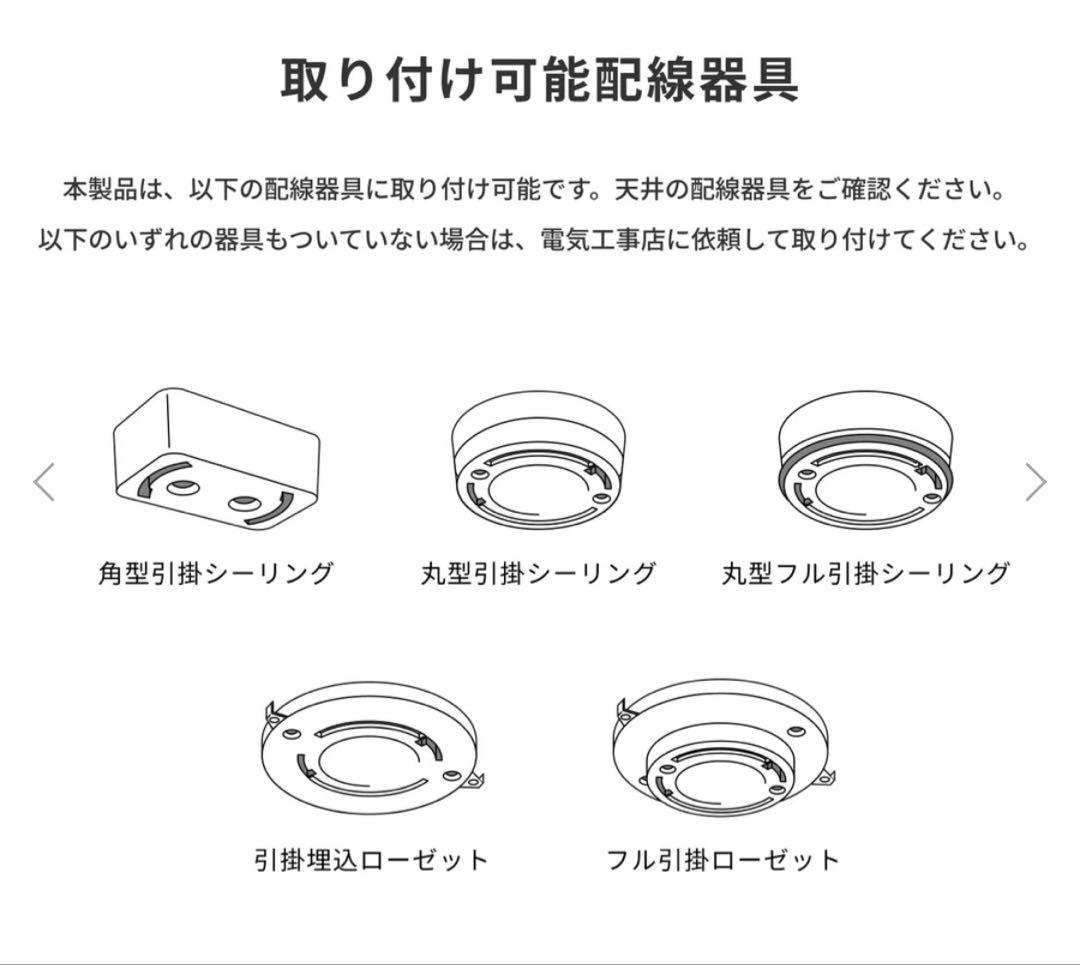 取り付け可能配線器具

本製品は、以下の配線器具に取り付け可能です。天井の配線器具をご確認ください。
以下のいずれの器具もついていない場合は、電気工事店に依頼して取り付けてください。

角型引掛シーリング

丸型引掛シーリング

丸型フル引掛シーリング

引掛埋込ローゼット

フル引掛ローゼット