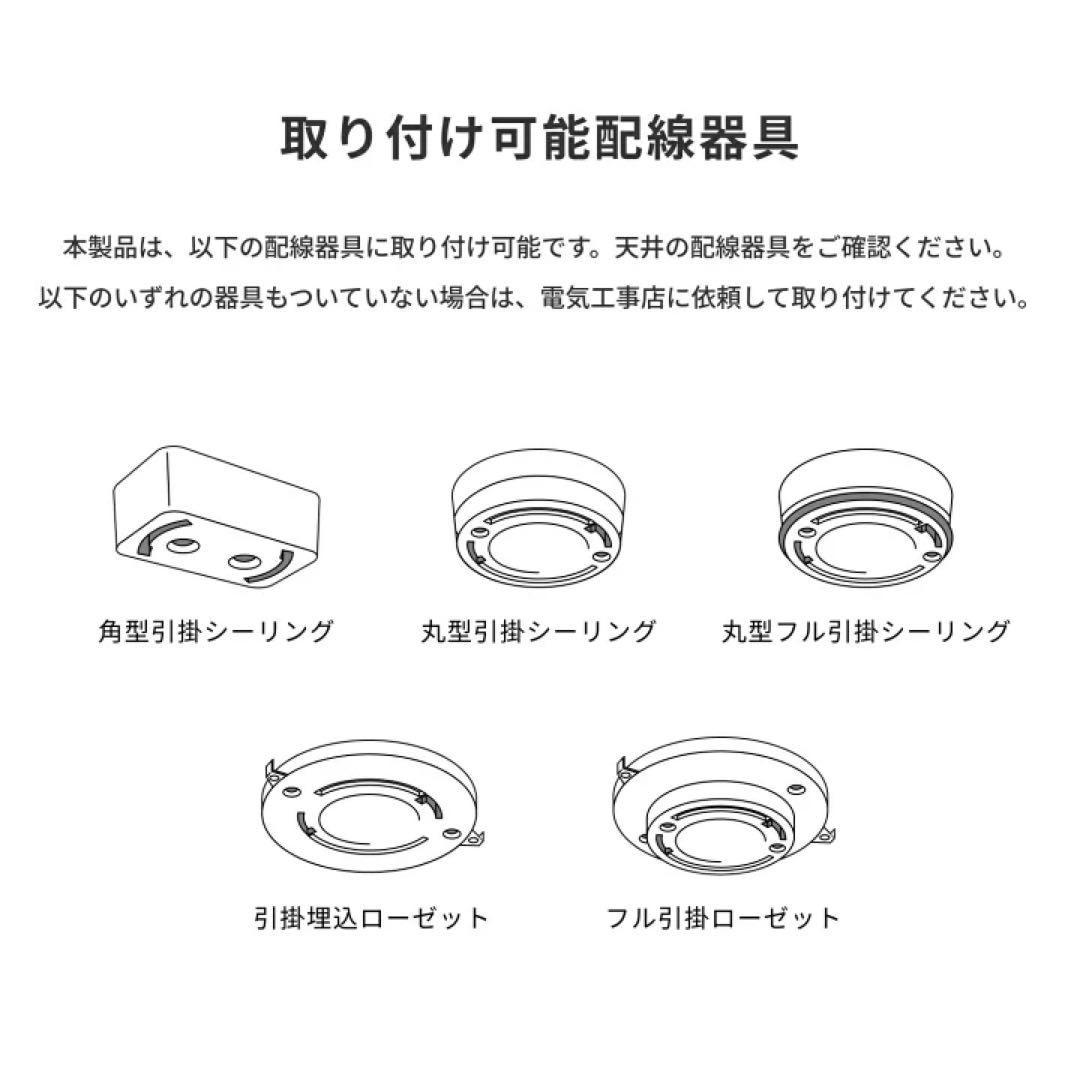 取り付け可能配線器具

本製品は、以下の配線器具に取り付け可能です。天井の配線器具をご確認ください。
以下のいずれの器具もついていない場合は、電気工事店に依頼して取り付けてください。

角型引掛シーリング

丸型引掛シーリング

丸型フル引掛シーリング

引掛埋込ローゼット

フル引掛ローゼット