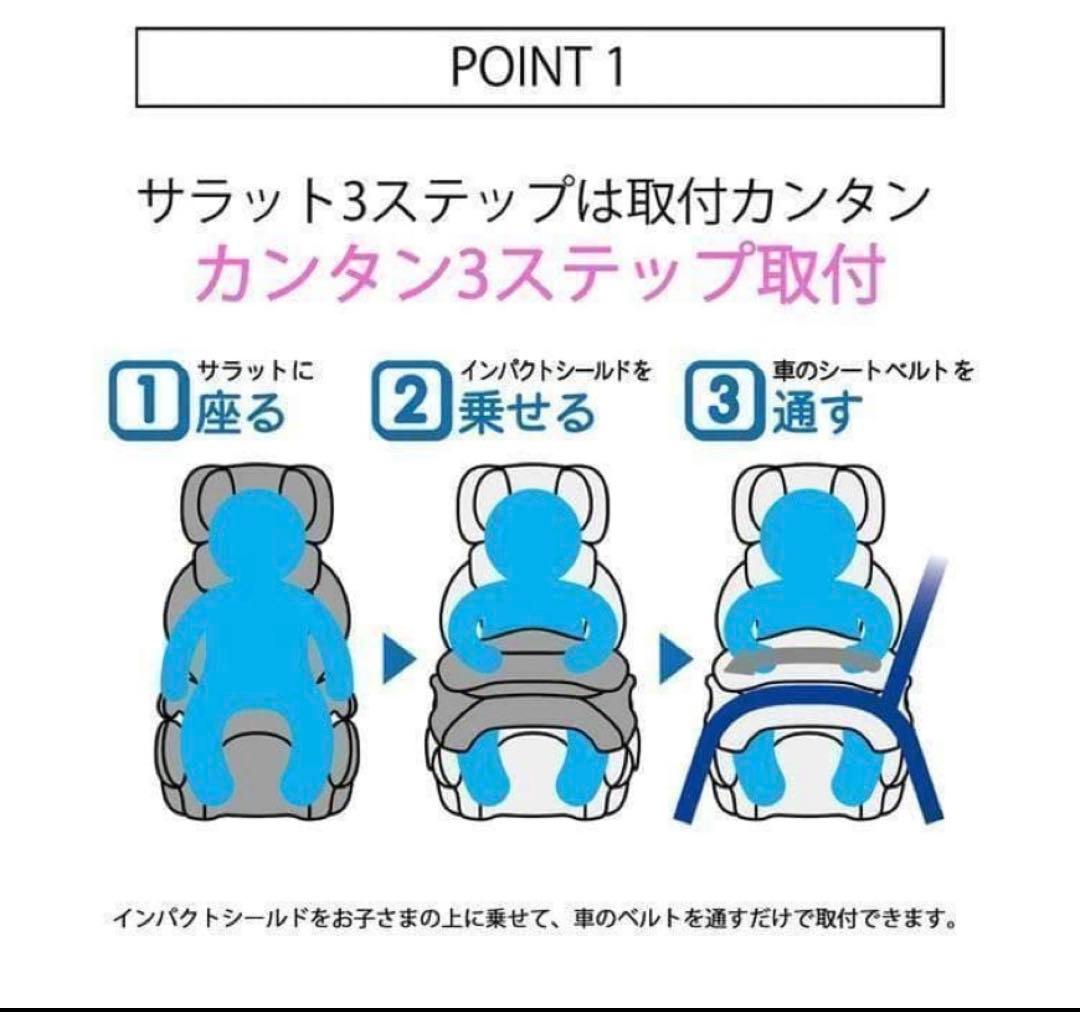 POINT 1

サラット3ステップは取付カンタン
カンタン3ステップ取付

1 サラットに 座る
2 インパクトシールドを 乗せる
3 車のシートベルトを 通す

インパクトシールドをお子さまの上に乗せて、車のベルトを通すだけで取付できます。