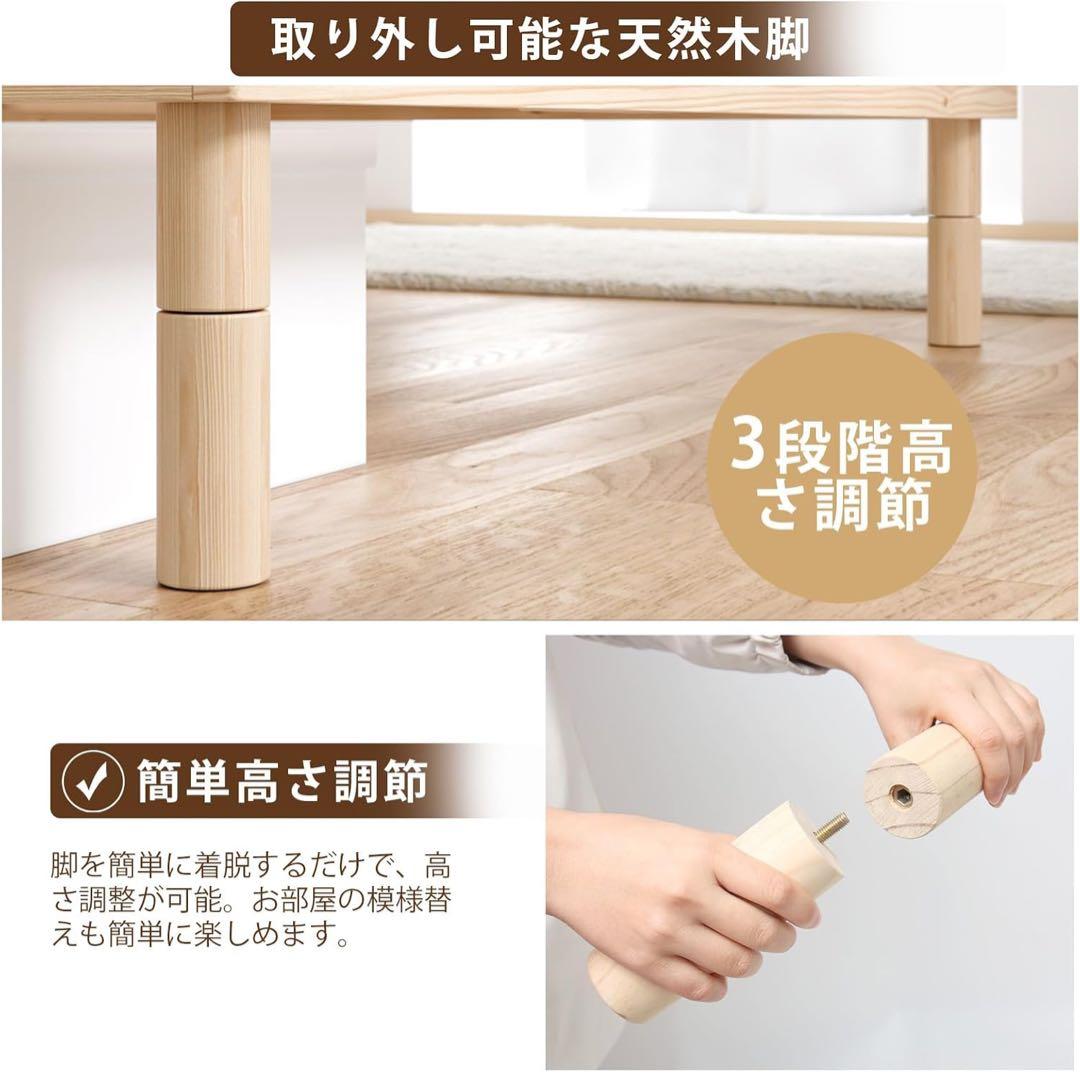 取り外し可能な天然木脚

3段階高さ調節

簡単高さ調節

脚を簡単に着脱するだけで、高さ調整が可能。お部屋の模様替えも簡単に楽しめます。