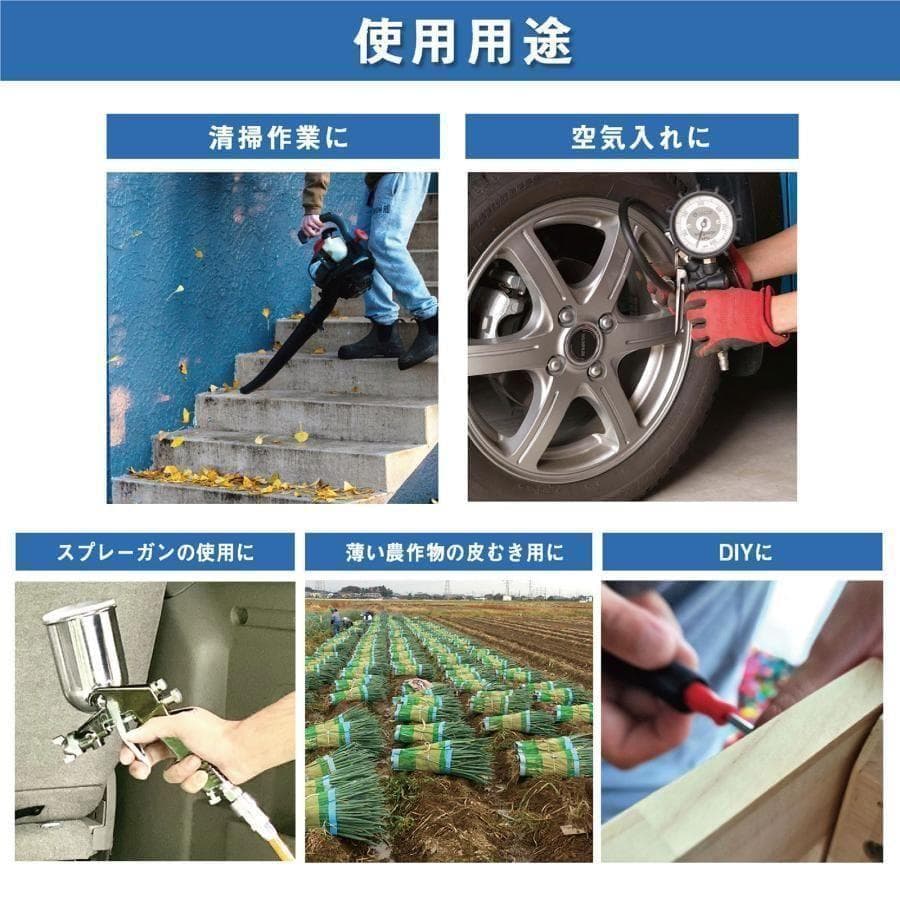 使用用途

清掃作業に

空気入れに

スプレーガンの使用に

薄い農作物の皮むき用に

DIYに