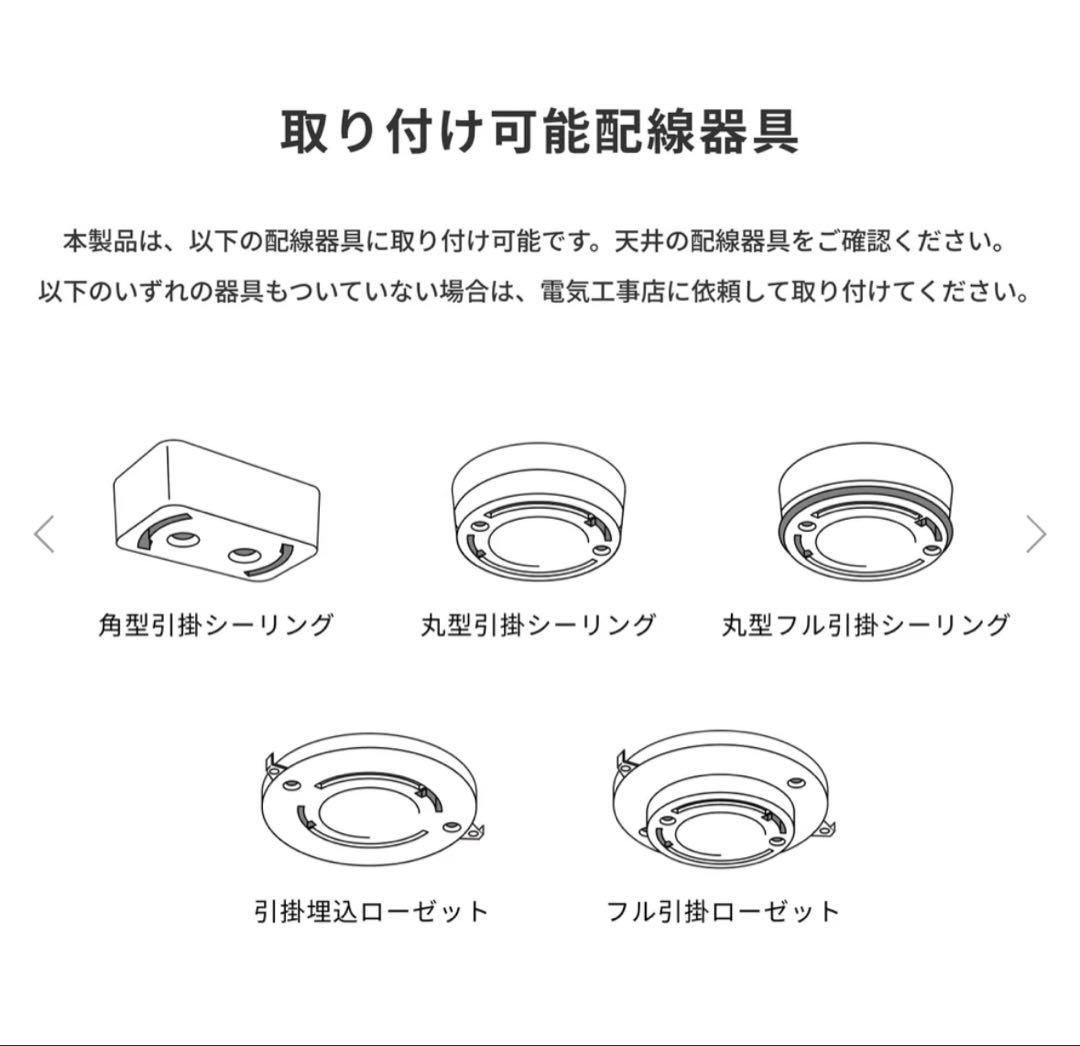 取り付け可能配線器具

本製品は、以下の配線器具に取り付け可能です。天井の配線器具をご確認ください。
以下のいずれの器具もついていない場合は、電気工事店に依頼して取り付けてください。

角型引掛シーリング

丸型引掛シーリング

丸型フル引掛シーリング

引掛埋込ローゼット

フル引掛ローゼット