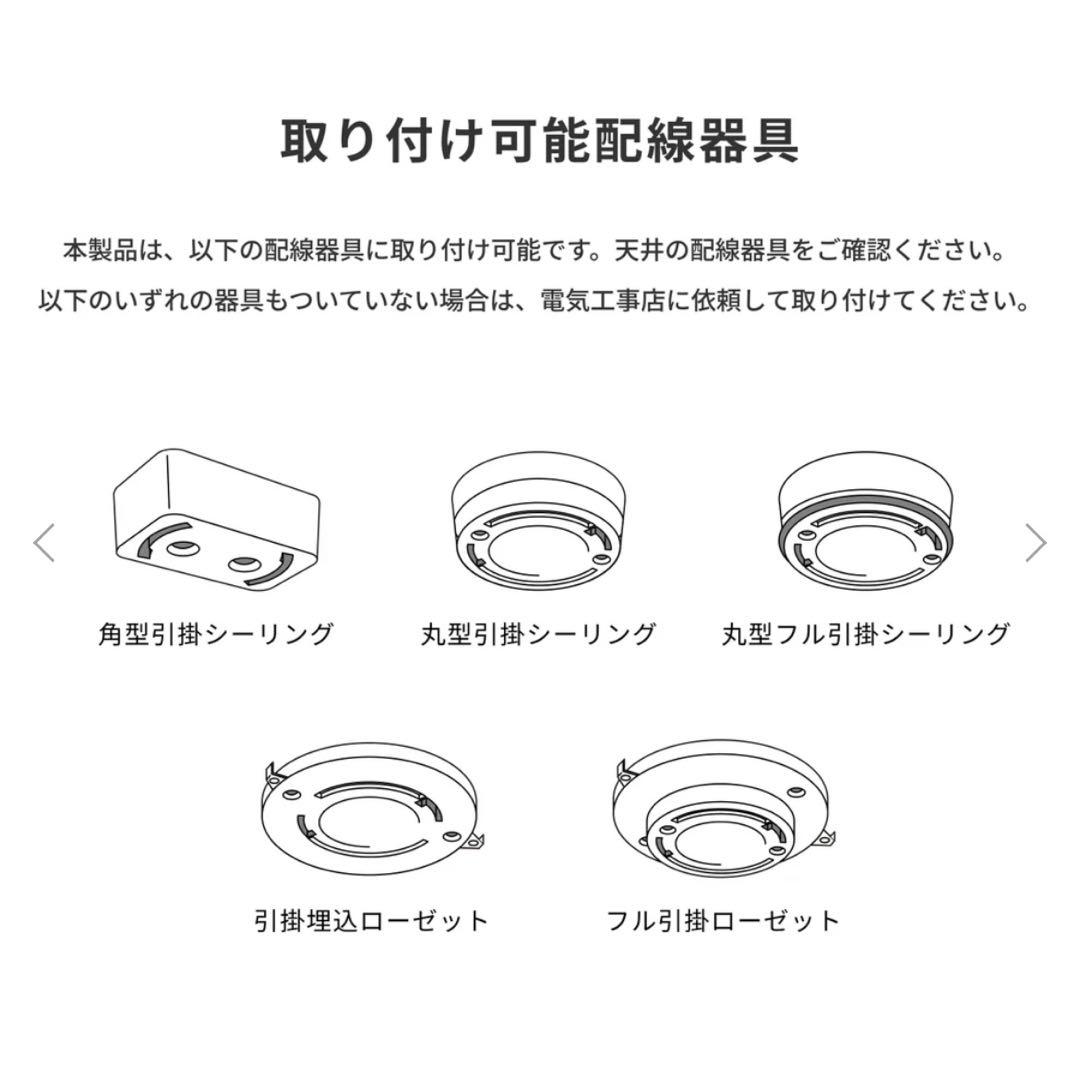 取り付け可能配線器具

本製品は、以下の配線器具に取り付け可能です。天井の配線器具をご確認ください。
以下のいずれの器具もついていない場合は、電気工事店に依頼して取り付けてください。

角型引掛シーリング

丸型引掛シーリング

丸型フル引掛シーリング

引掛埋込ローゼット

フル引掛ローゼット