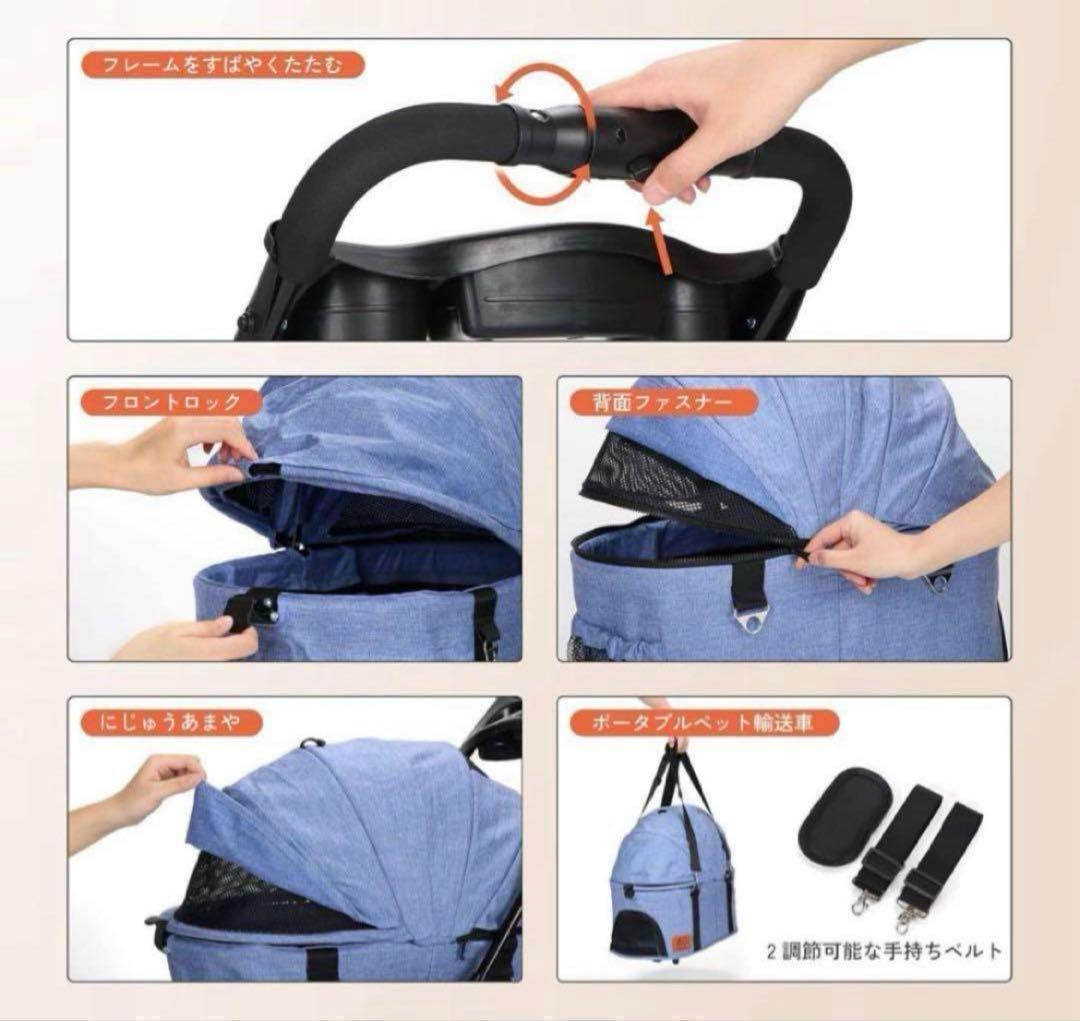 フレームをすばやくたたむ

フロントロック

背面ファスナー

にじゅうあまや

ポータブルペット輸送車

2 調節可能な手持ちベルト